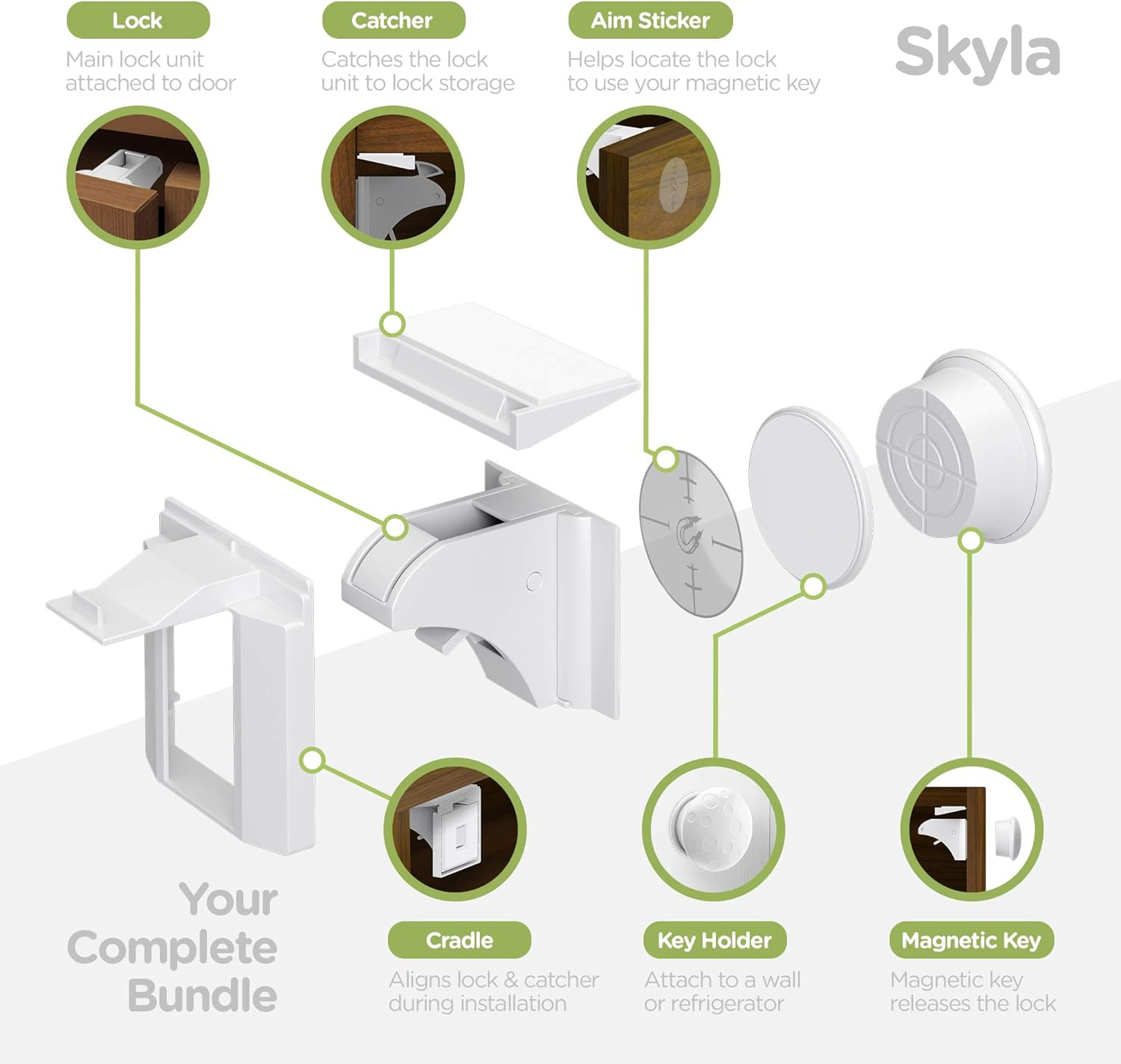 Lock
Main lock unit attached to door

Catcher
Catches the lock unit to lock storage

Aim Sticker
Helps locate the lock to use your magnetic key

Skyla

Your Complete Bundle

Cradle
Aligns lock & catcher during installation

Key Holder
Attach to a wall or refrigerator

Magnetic Key
Magnetic key releases the lock