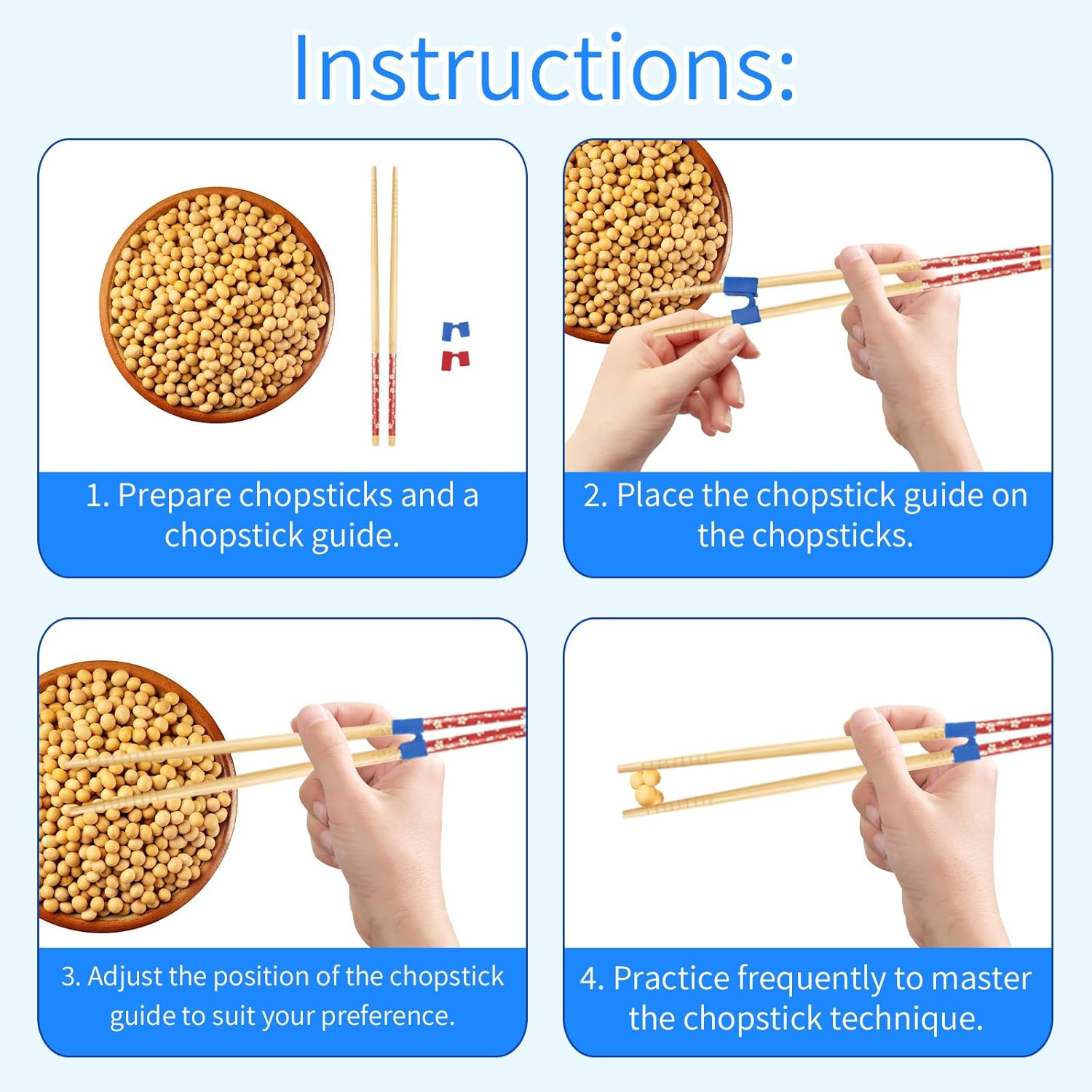 Instructions:

1. Prepare chopsticks and a chopstick guide.

2. Place the chopstick guide on the chopsticks.

3. Adjust the position of the chopstick guide to suit your preference.

4. Practice frequently to master the chopstick technique.