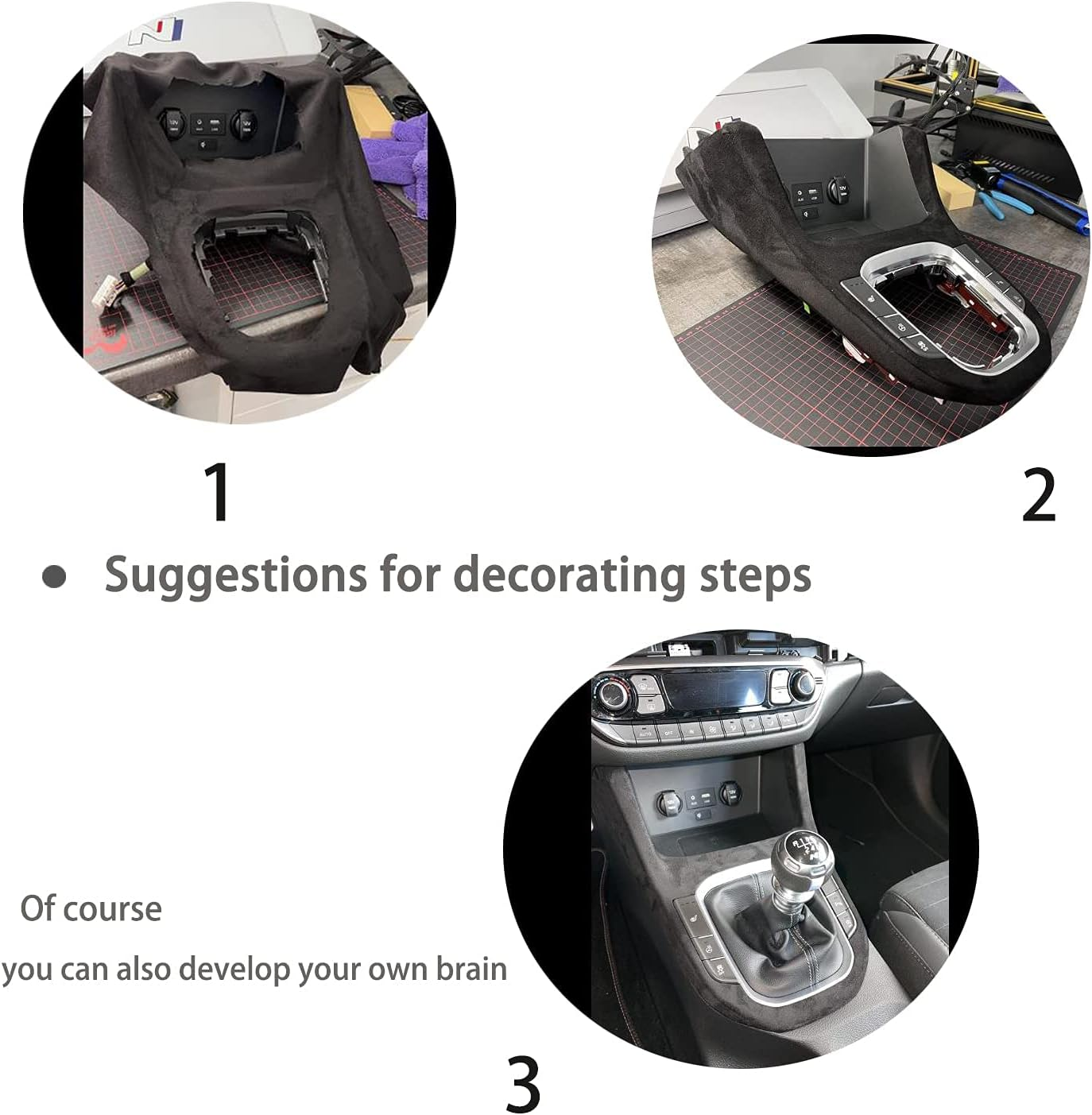 1

2

Suggestions for decorating steps

Of course

you can also develop your own brain

3