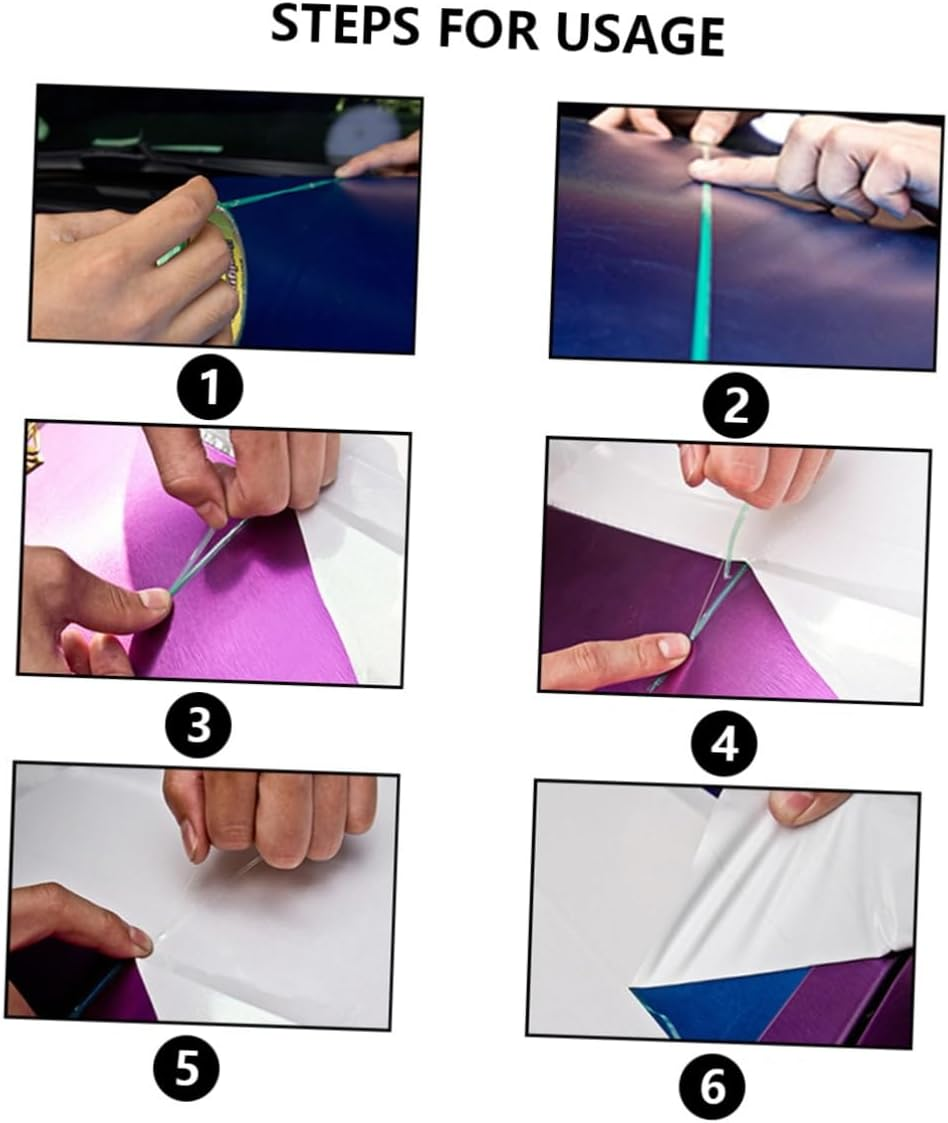 STEPS FOR USAGE

1

2

3

4

5

6