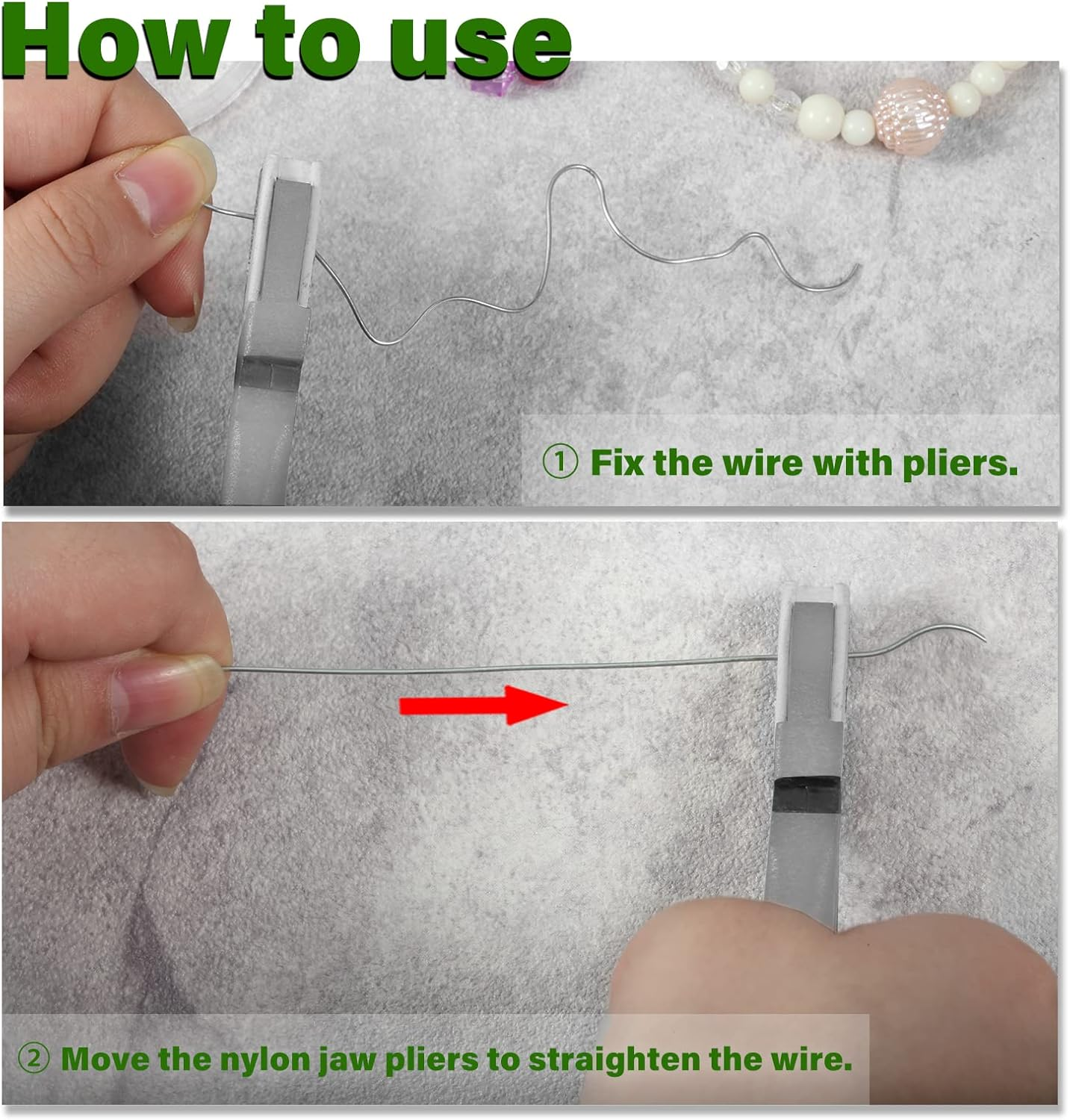 How to use

① Fix the wire with pliers.

② Move the nylon jaw pliers to straighten the wire.