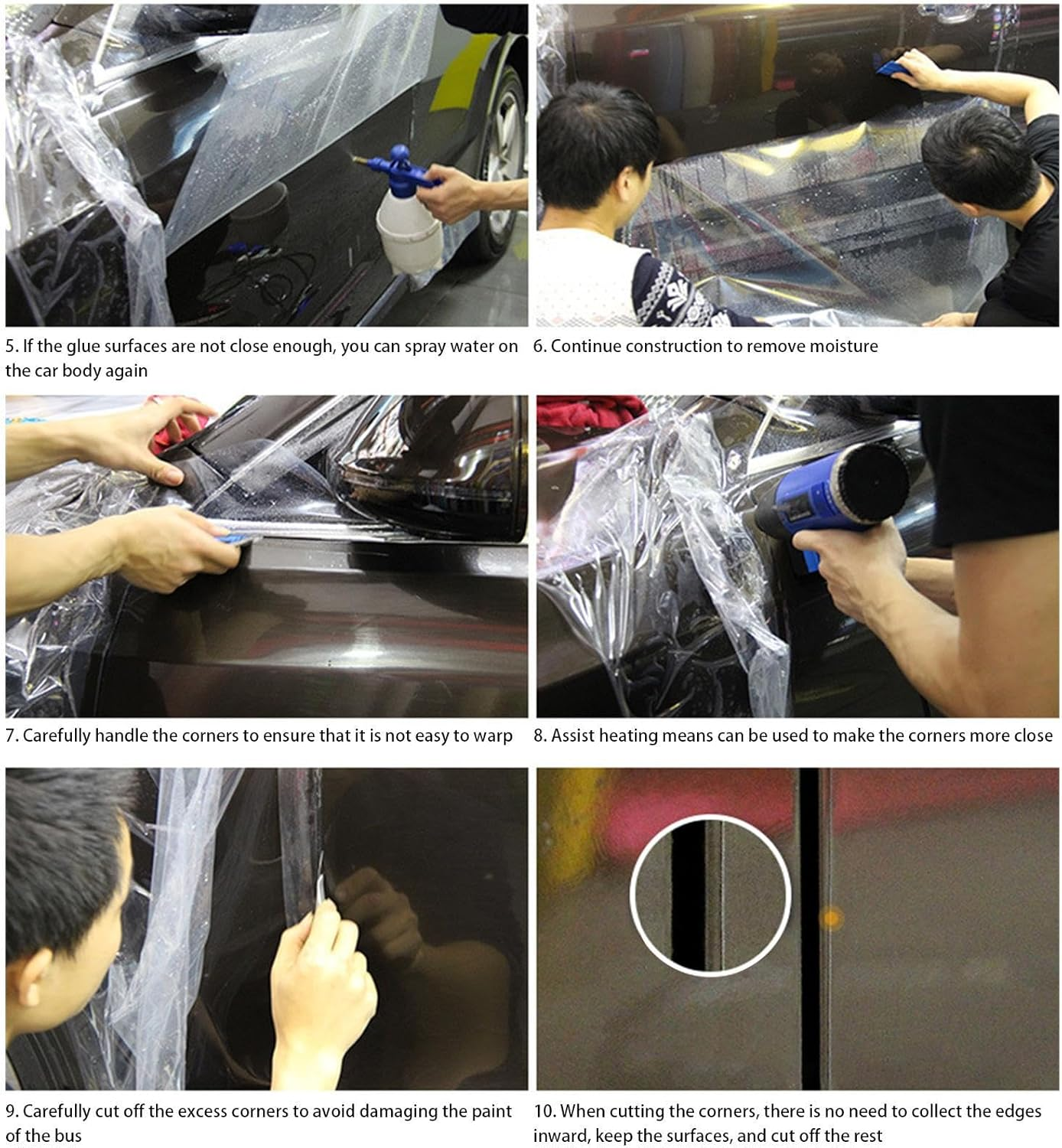 5. If the glue surfaces are not close enough, you can spray water on the car body again

6. Continue construction to remove moisture

7. Carefully handle the corners to ensure that it is not easy to warp

8. Assist heating means can be used to make the corners more close

9. Carefully cut off the excess corners to avoid damaging the paint of the bus

10. When cutting the corners, there is no need to collect the edges inward, keep the surfaces, and cut off the rest