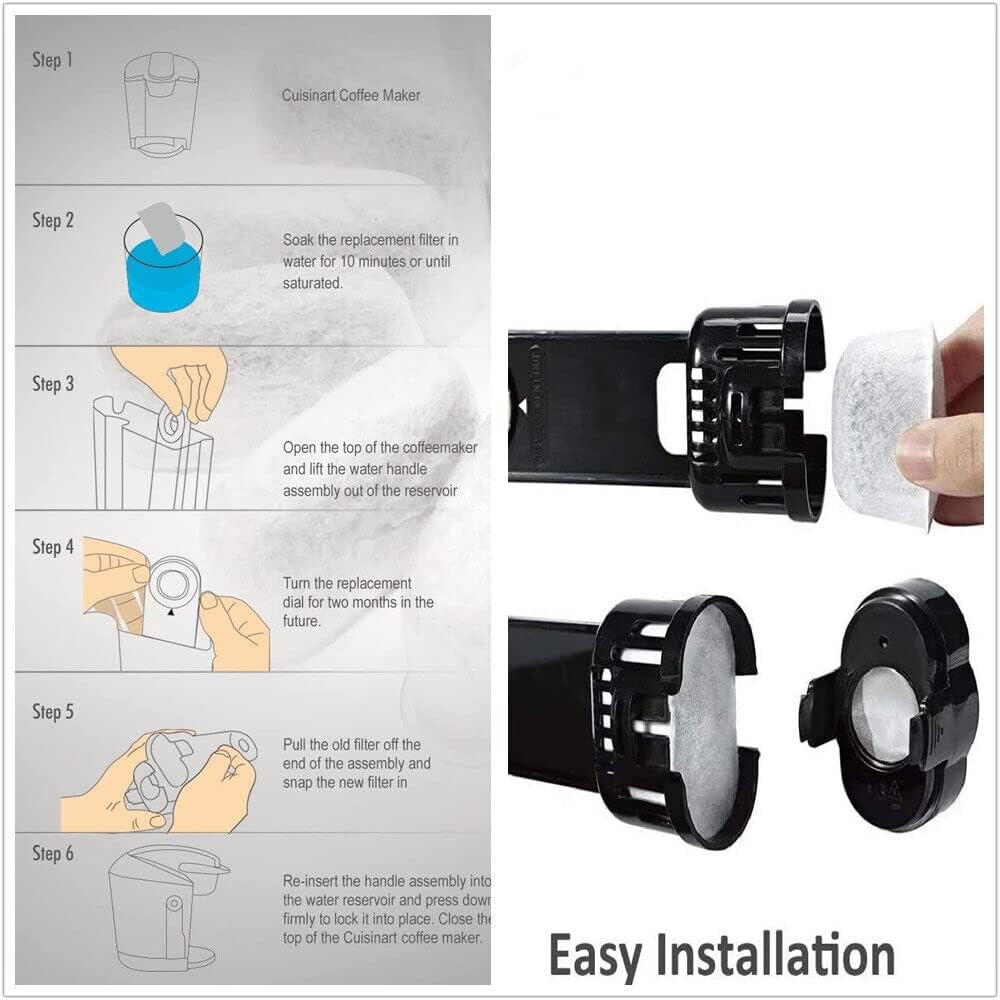 Step 1

Cuisinart Coffee Maker

Step 2

Soak the replacement filter in water for 10 minutes or until saturated.

Step 3

Open the top of the coffeemaker and lift the water handle assembly out of the reservoir

Step 4

Turn the replacement dial for two months in the future.

Step 5

Pull the old filter off the end of the assembly and snap the new filter in

Step 6

Re-insert the handle assembly into the water reservoir and press down firmly to lock it into place. Close the top of the Cuisinart coffee maker.

Easy Installation