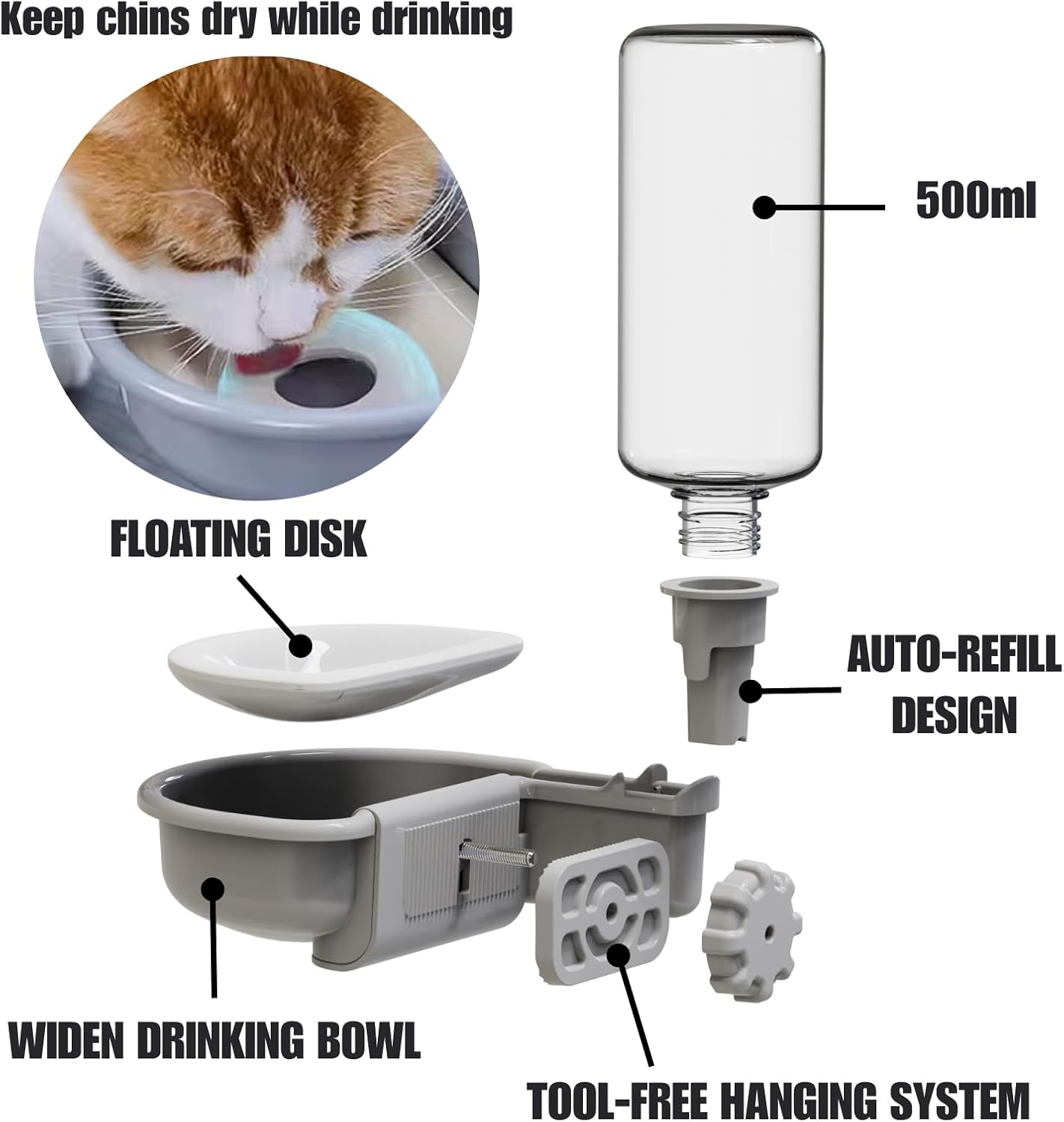 Keep chins dry while drinking

500ml

FLOATING DISK

AUTO-REFILL DESIGN

WIDEN DRINKING BOWL

TOOL-FREE HANGING SYSTEM