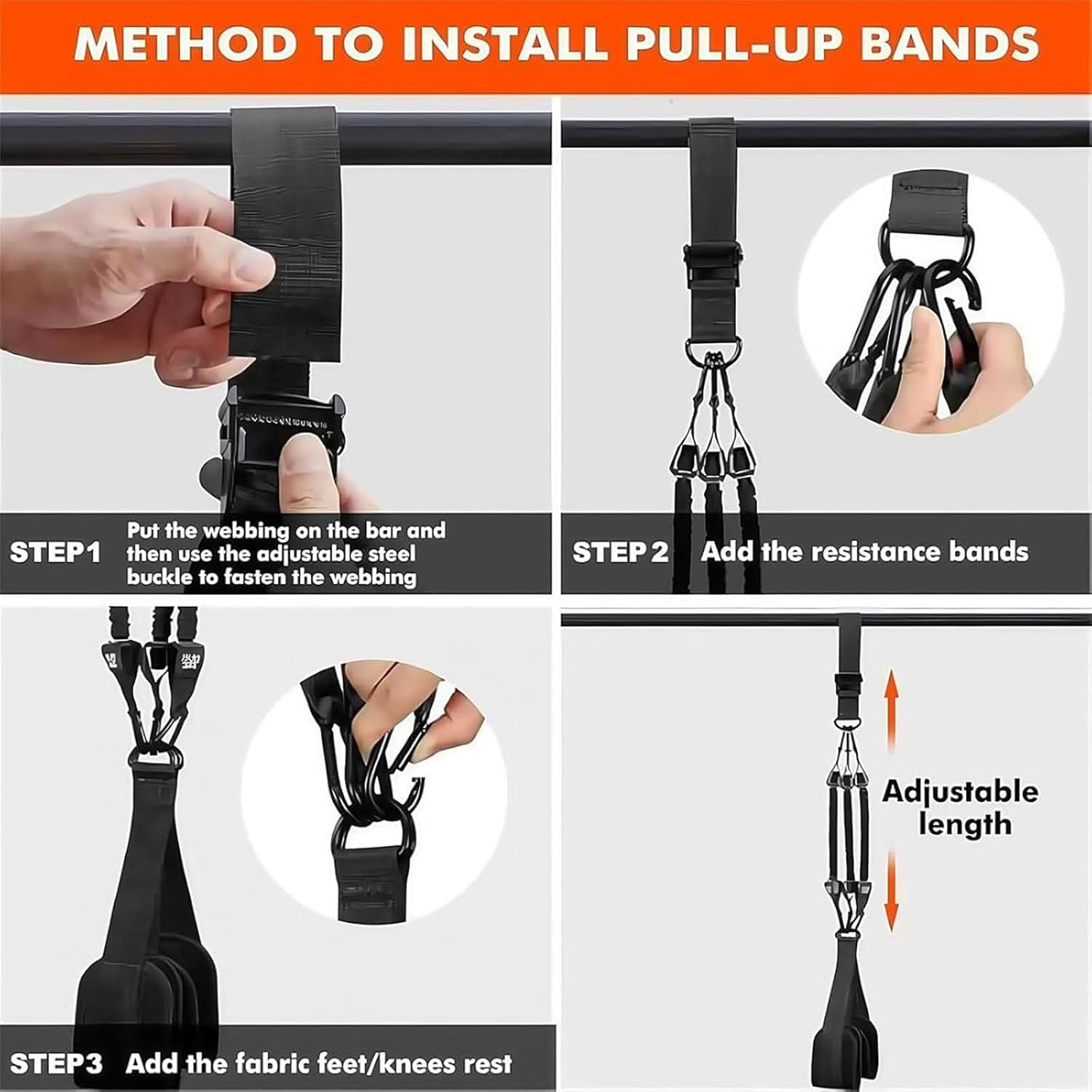 METHOD TO INSTALL PULL-UP BANDS

STEP1 Put the webbing on the bar and then use the adjustable steel buckle to fasten the webbing

STEP 2 Add the resistance bands

STEP3 Add the fabric feet/knees rest

Adjustable length