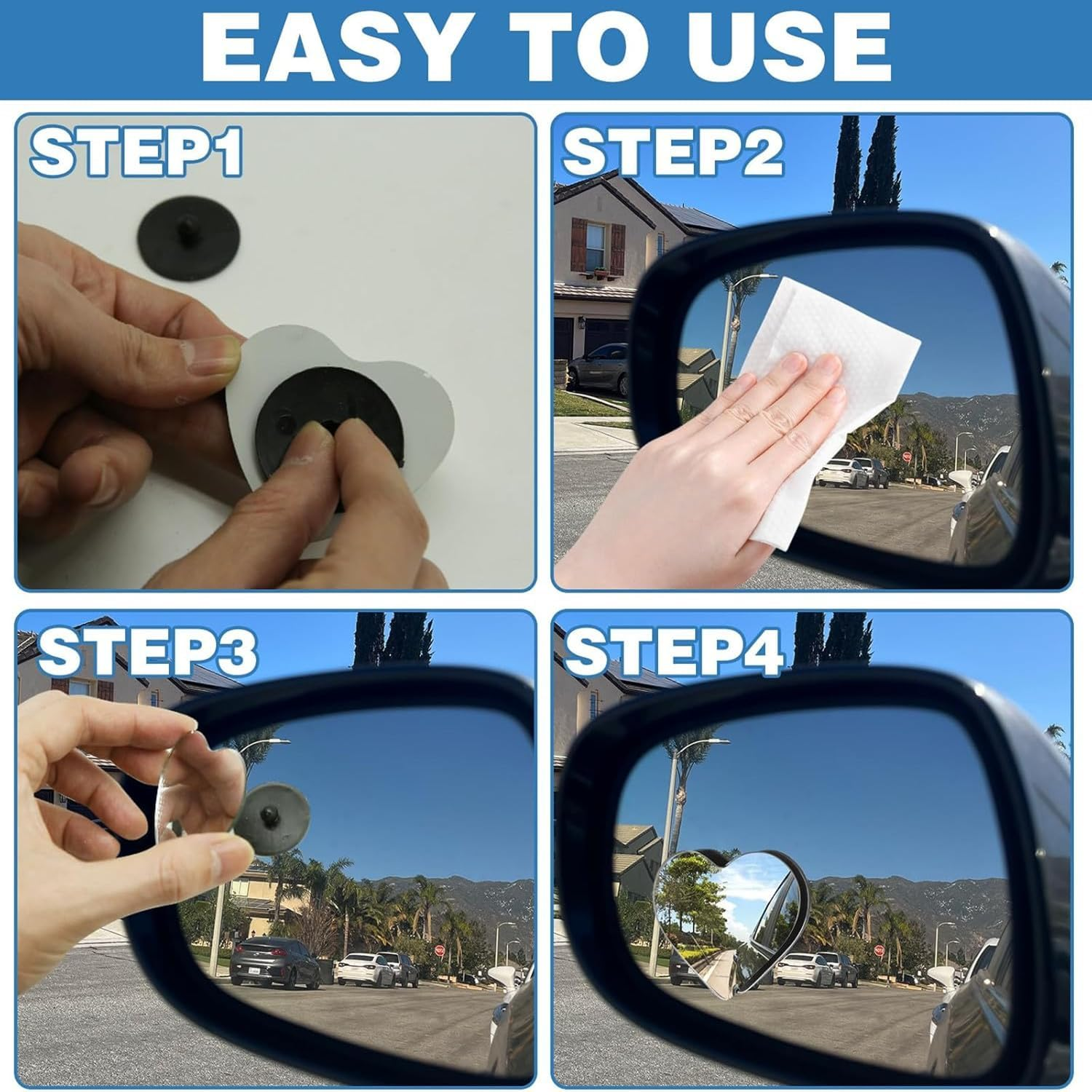 EASY TO USE

STEP1

STEP2

STEP3

STEP4