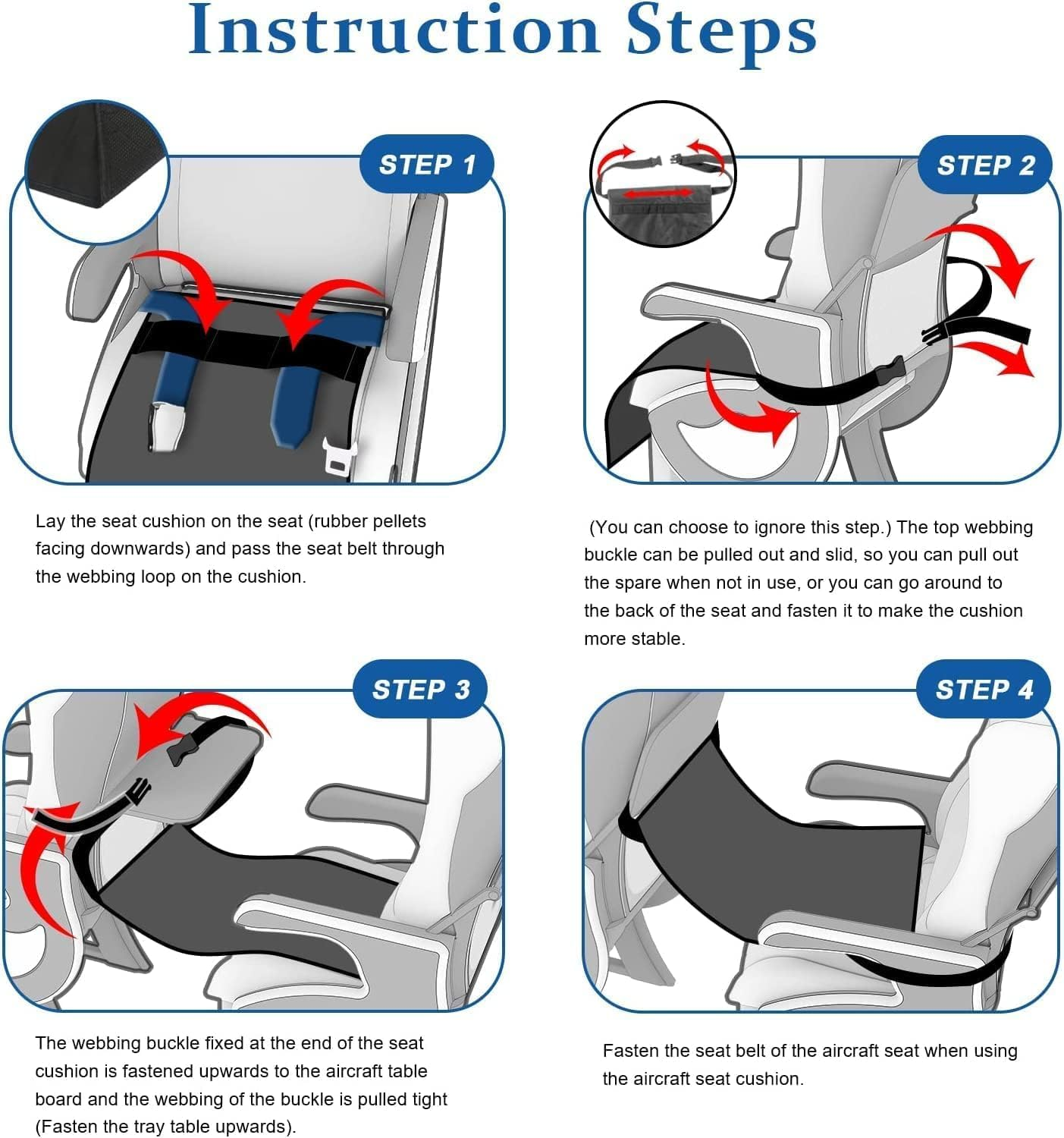 Instruction Steps

STEP 1

Lay the seat cushion on the seat (rubber pellets facing downwards) and pass the seat belt through the webbing loop on the cushion.

STEP 2

(You can choose to ignore this step.) The top webbing buckle can be pulled out and slid, so you can pull out the spare when not in use, or you can go around to the back of the seat and fasten it to make the cushion more stable.

STEP 3

The webbing buckle fixed at the end of the seat cushion is fastened upwards to the aircraft table board and the webbing of the buckle is pulled tight (Fasten the tray table upwards).

STEP 4

Fasten the seat belt of the aircraft seat when using the aircraft seat cushion.