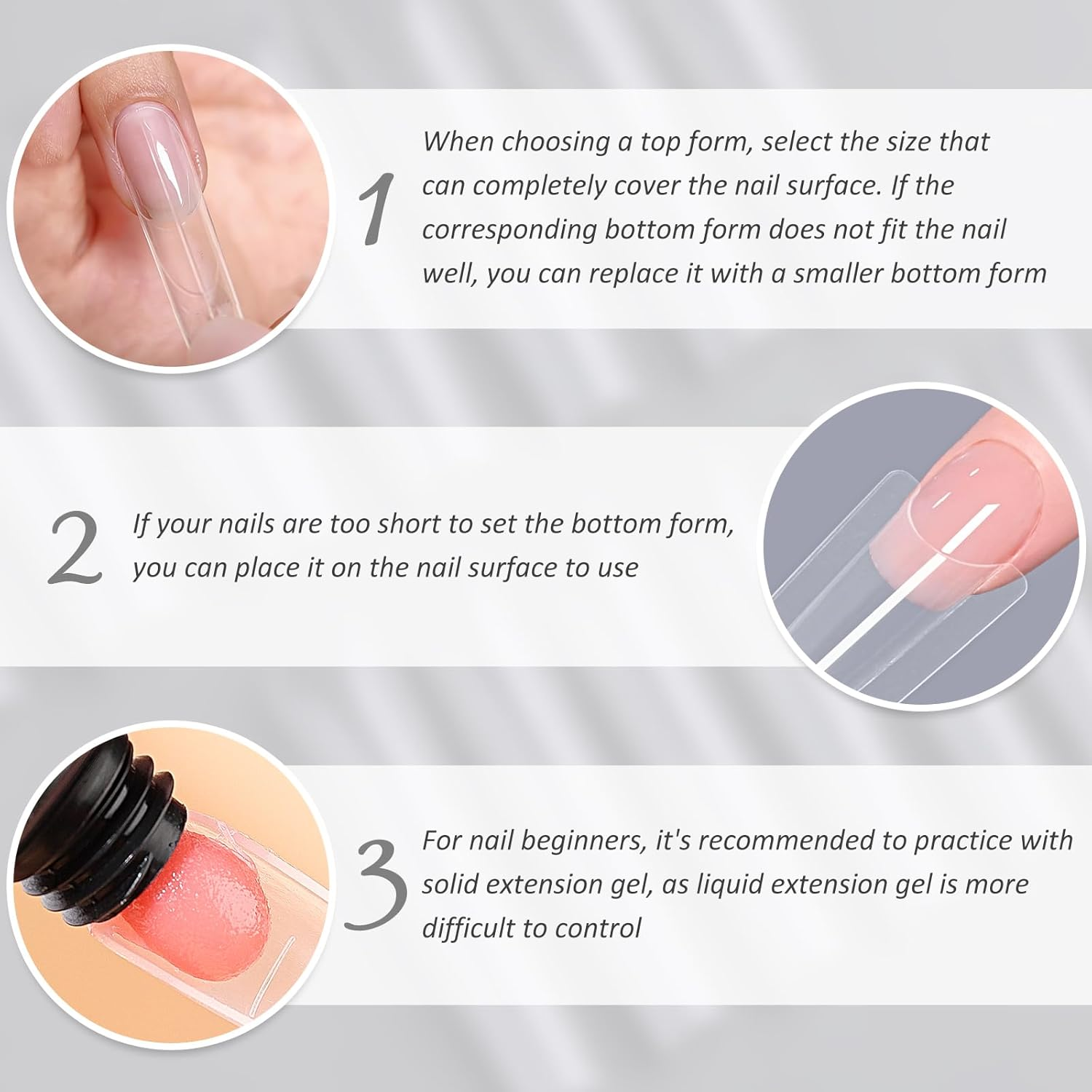 1 When choosing a top form, select the size that can completely cover the nail surface. If the corresponding bottom form does not fit the nail well, you can replace it with a smaller bottom form

2 If your nails are too short to set the bottom form, you can place it on the nail surface to use

3 For nail beginners, it's recommended to practice with solid extension gel, as liquid extension gel is more difficult to control