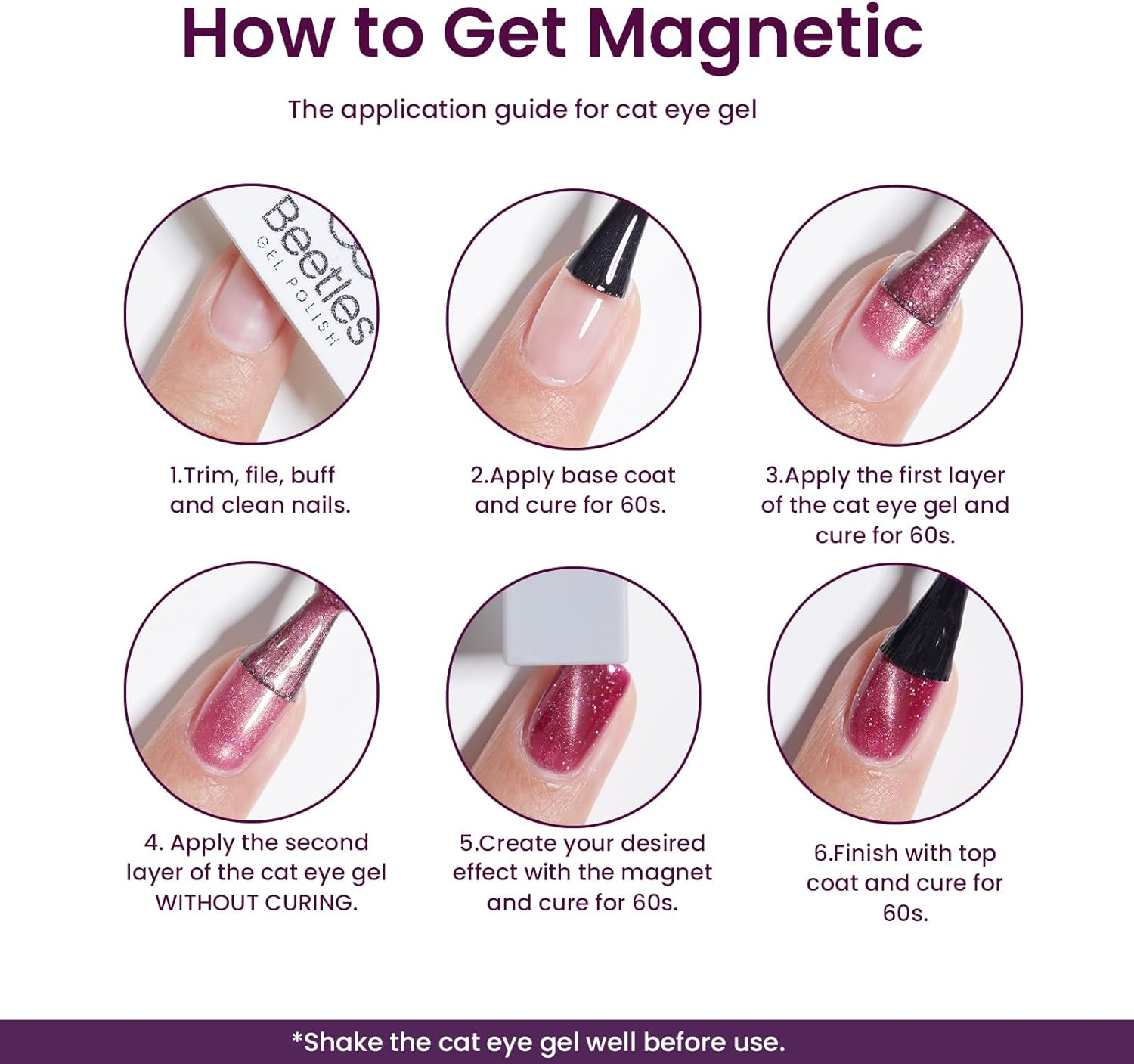 How to Get Magnetic

The application guide for cat eye gel

Beetles
GEL POLISH

1.Trim, file, buff and clean nails.

2.Apply base coat and cure for 60s.

3.Apply the first layer of the cat eye gel and cure for 60s.

4. Apply the second layer of the cat eye gel WITHOUT CURING.

5.Create your desired effect with the magnet and cure for 60s.

6.Finish with top coat and cure for 60s.

*Shake the cat eye gel well before use.