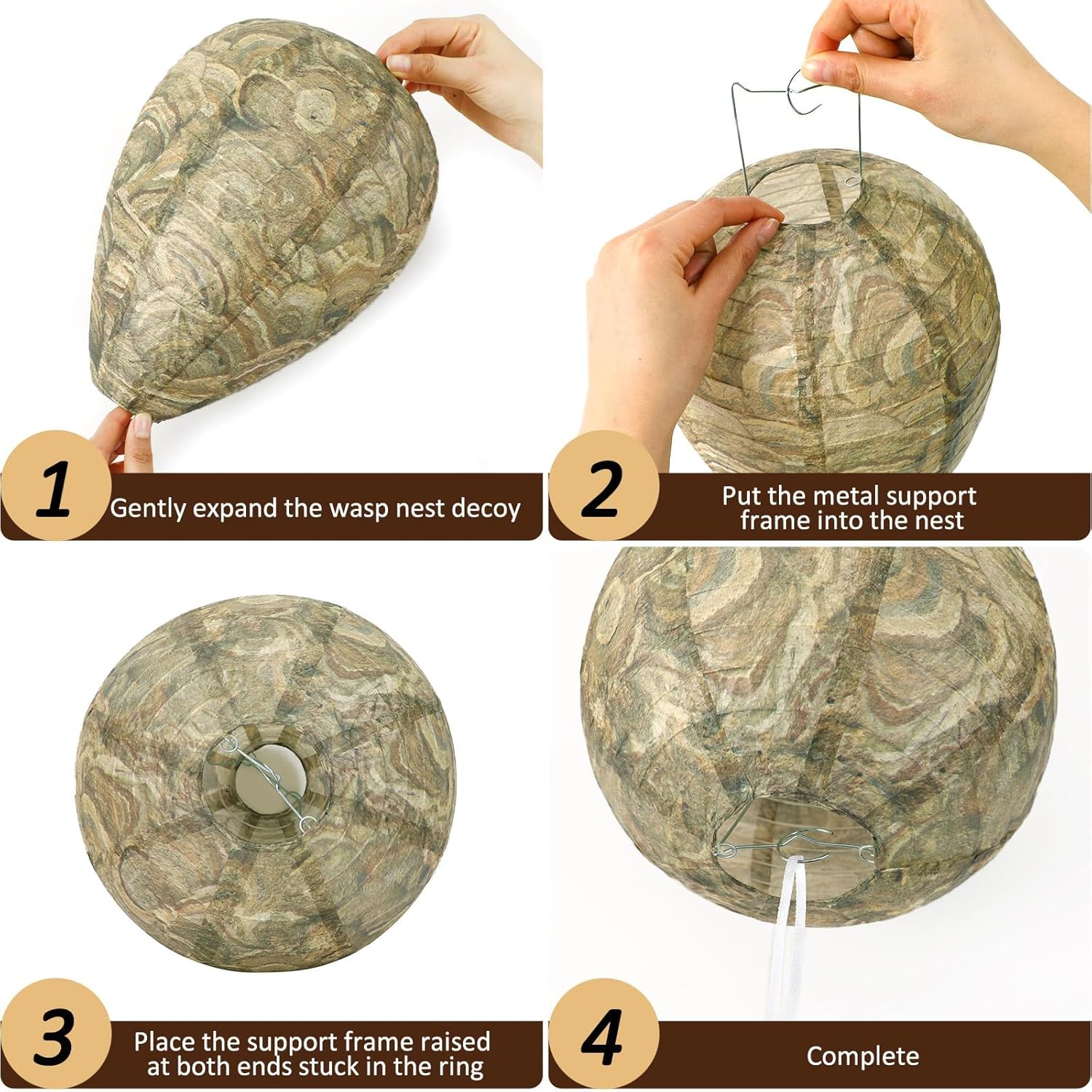 1 Gently expand the wasp nest decoy

2 Put the metal support frame into the nest

3 Place the support frame raised at both ends stuck in the ring

4 Complete