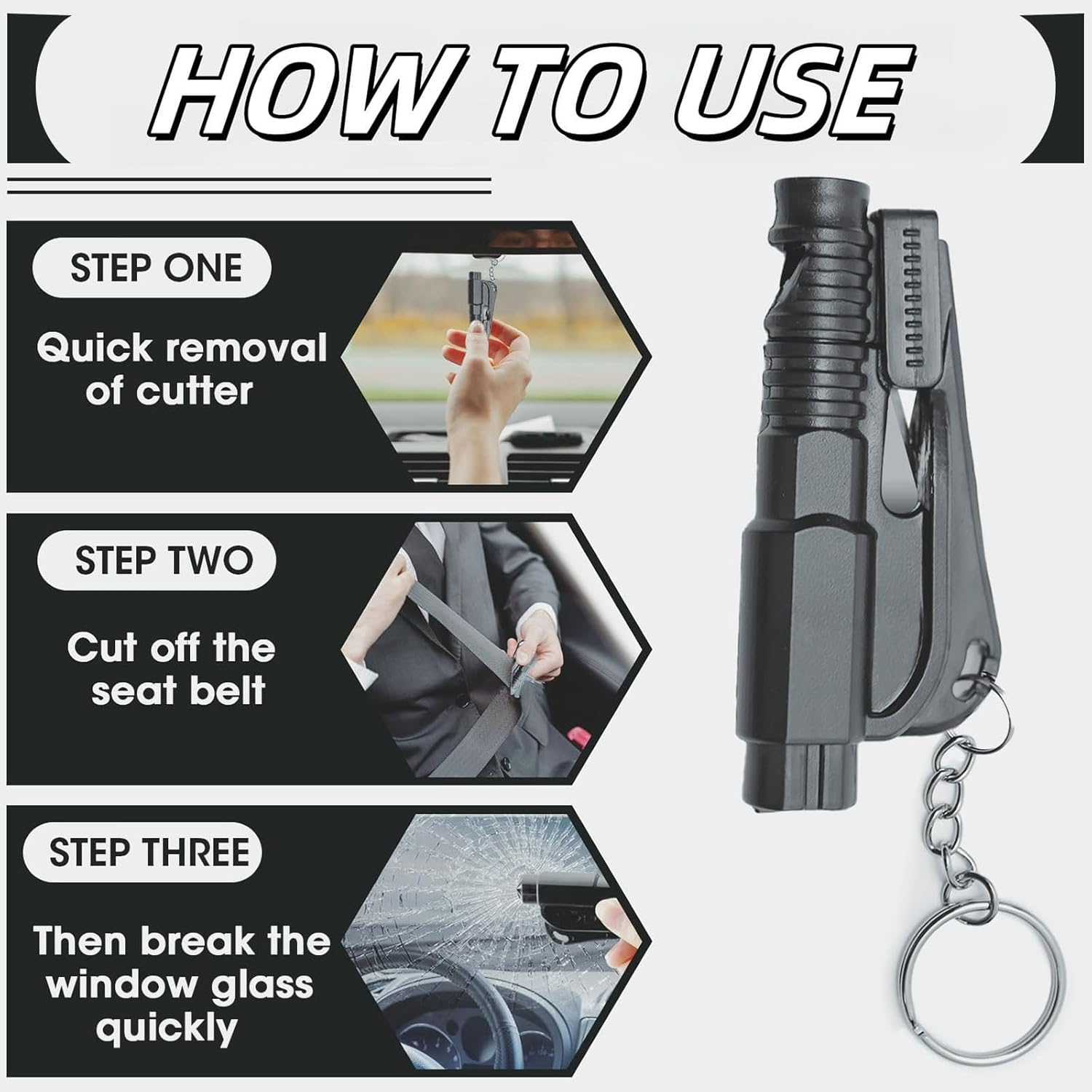 HOW TO USE

STEP ONE

Quick removal of cutter

STEP TWO

Cut off the seat belt

STEP THREE

Then break the window glass quickly