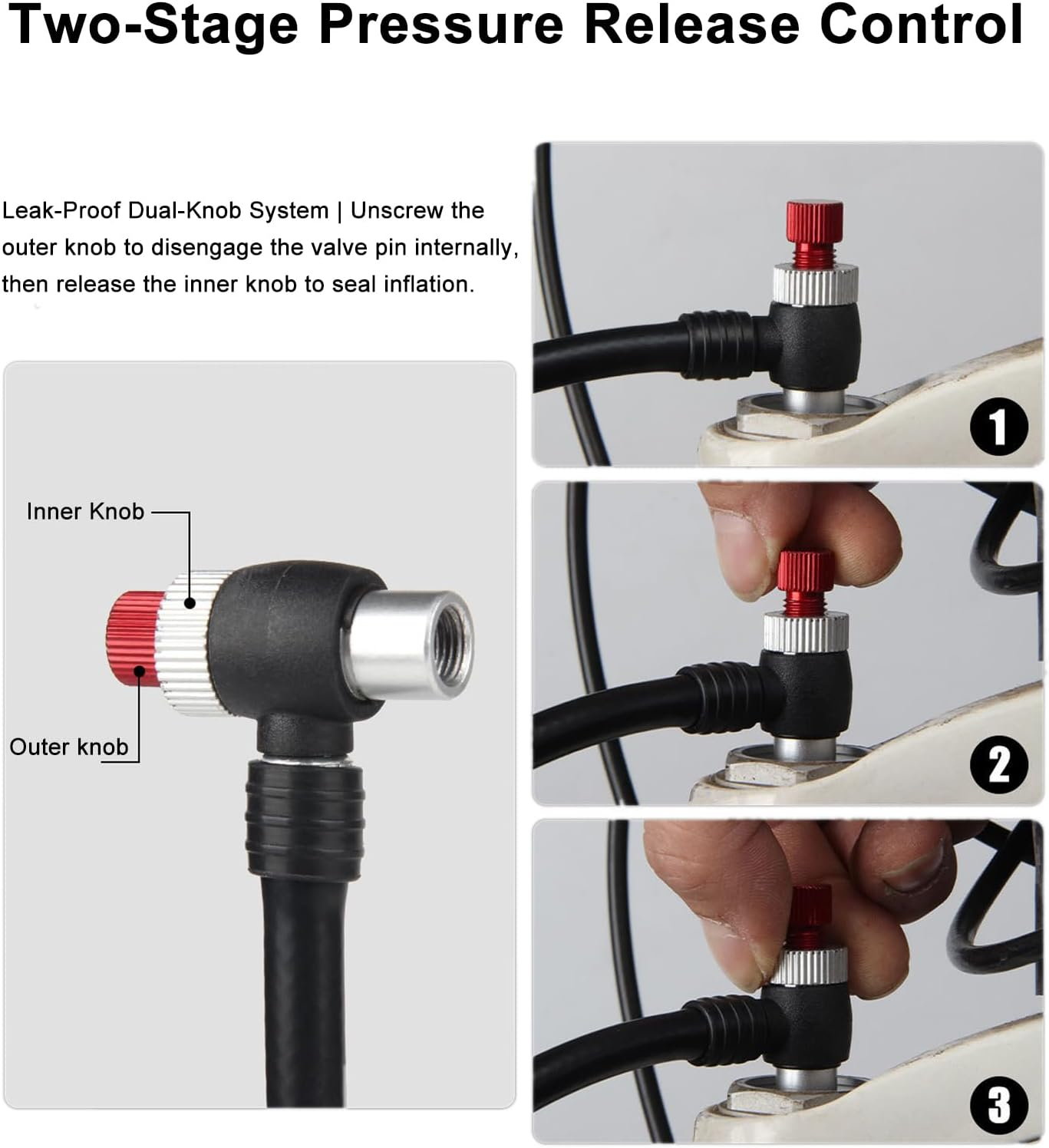 Two-Stage Pressure Release Control

Leak-Proof Dual-Knob System | Unscrew the outer knob to disengage the valve pin internally, then release the inner knob to seal inflation.

Inner Knob

Outer knob

1

2

3