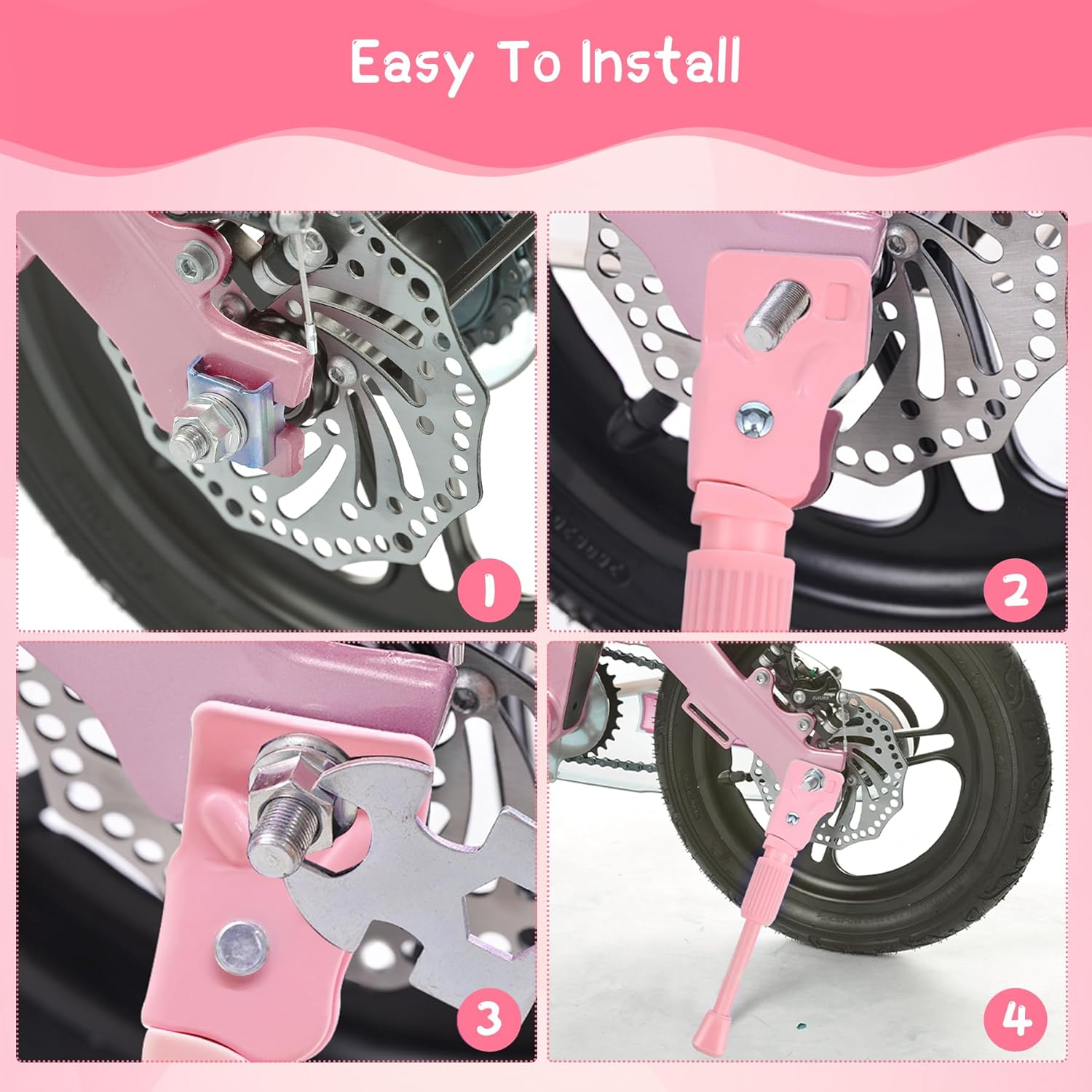 Easy To Install

1

2

3

4