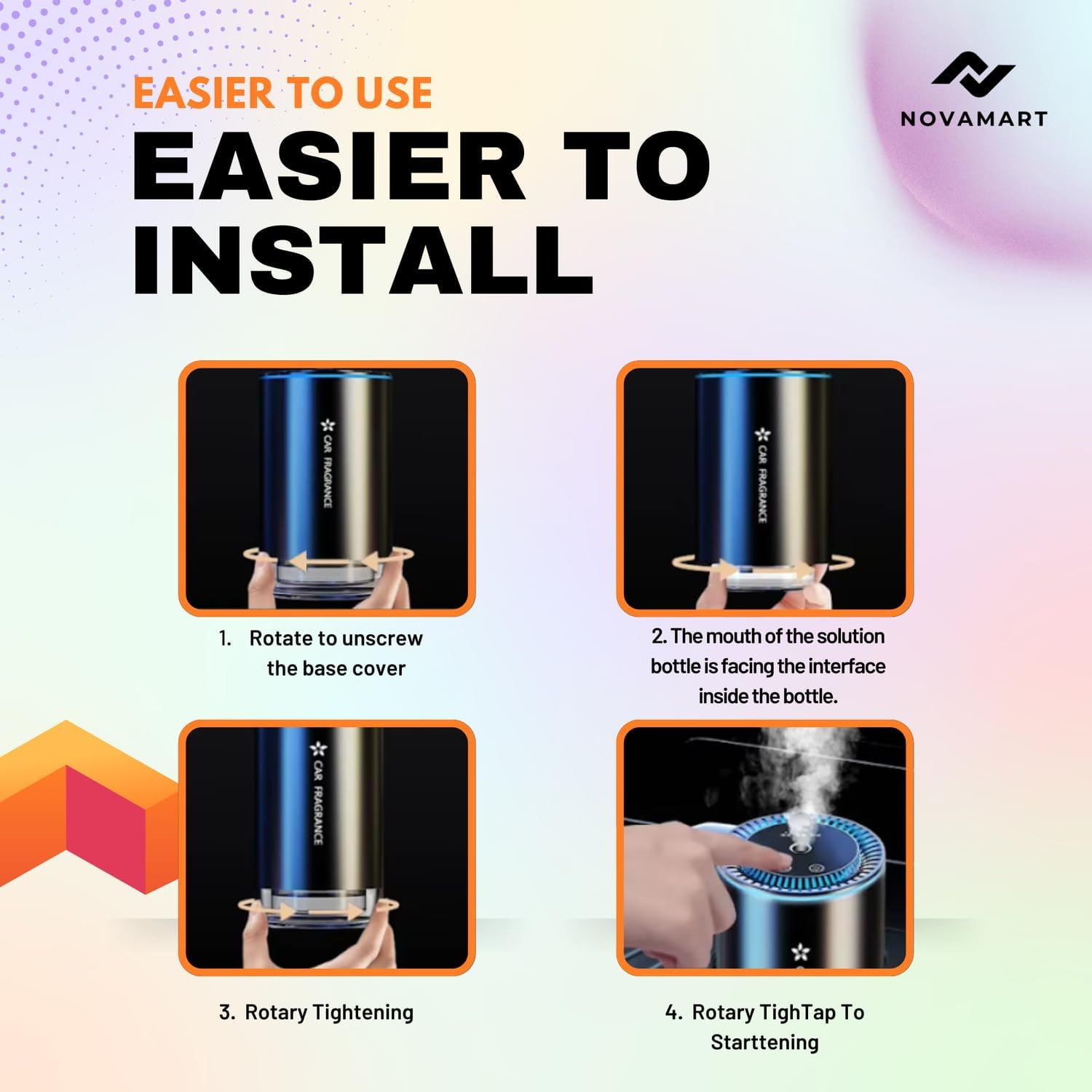 EASIER TO USE

EASIER TO INSTALL

NOVAMART

CAR FRAGRANCE

1. Rotate to unscrew the base cover

CAR FRAGRANCE

2. The mouth of the solution bottle is facing the interface inside the bottle.

CAR FRAGRANCE

3. Rotary Tightening

4. Rotary TighTap To Starttening