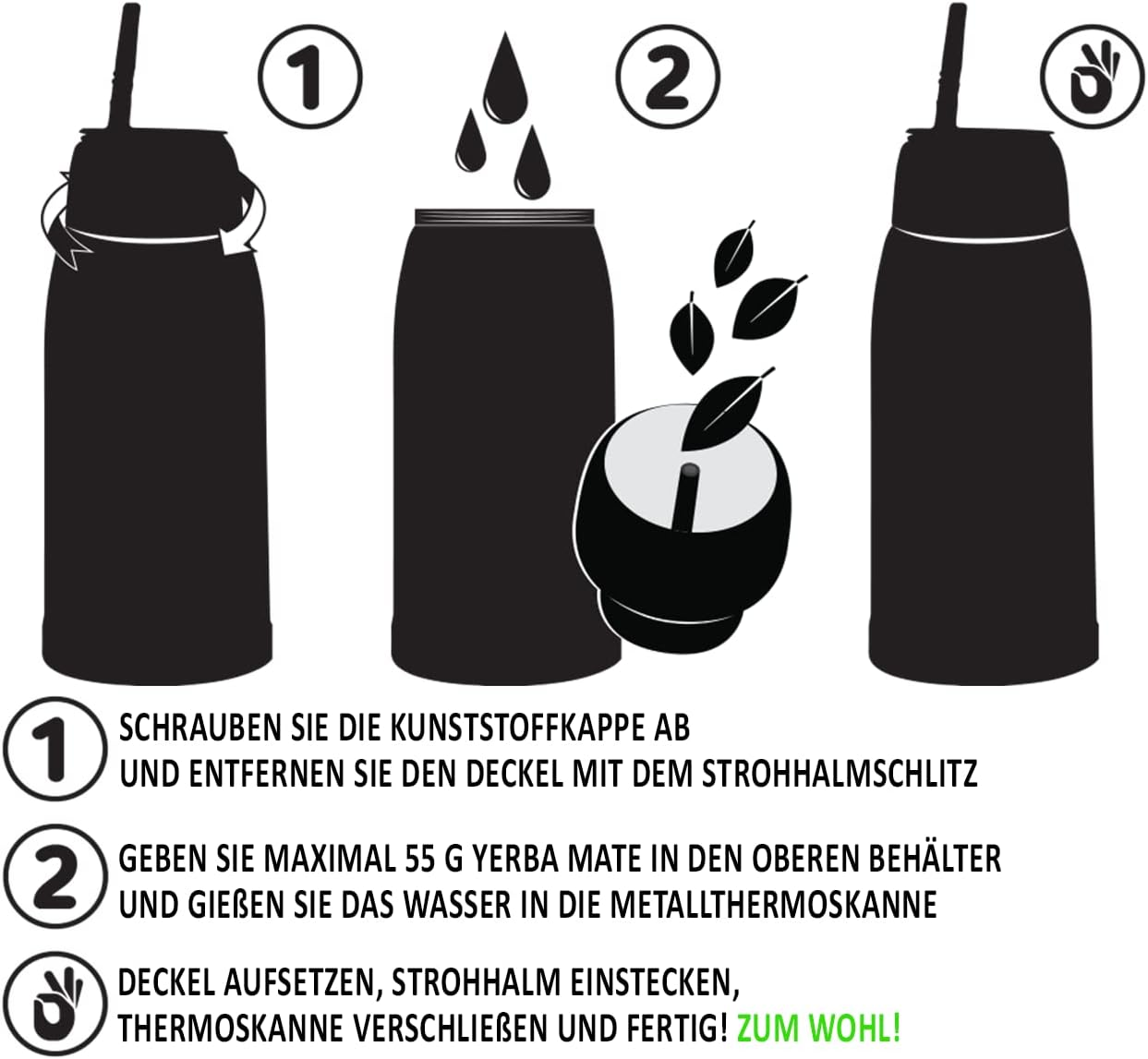 1

2

1 SCHRAUBEN SIE DIE KUNSTSTOFFKAPPE AB UND ENTFERNEN SIE DEN DECKEL MIT DEM STROHHALMSCHLITZ

2 GEBEN SIE MAXIMAL 55 G YERBA MATE IN DEN OBEREN BEHÄLTER UND GIEßEN SIE DAS WASSER IN DIE METALLTHERMOSKANNE

DECKEL AUFSETZEN, STROHHALM EINSTECKEN, THERMOSKANNE VERSCHLIEßEN UND FERTIG! ZUM WOHL!