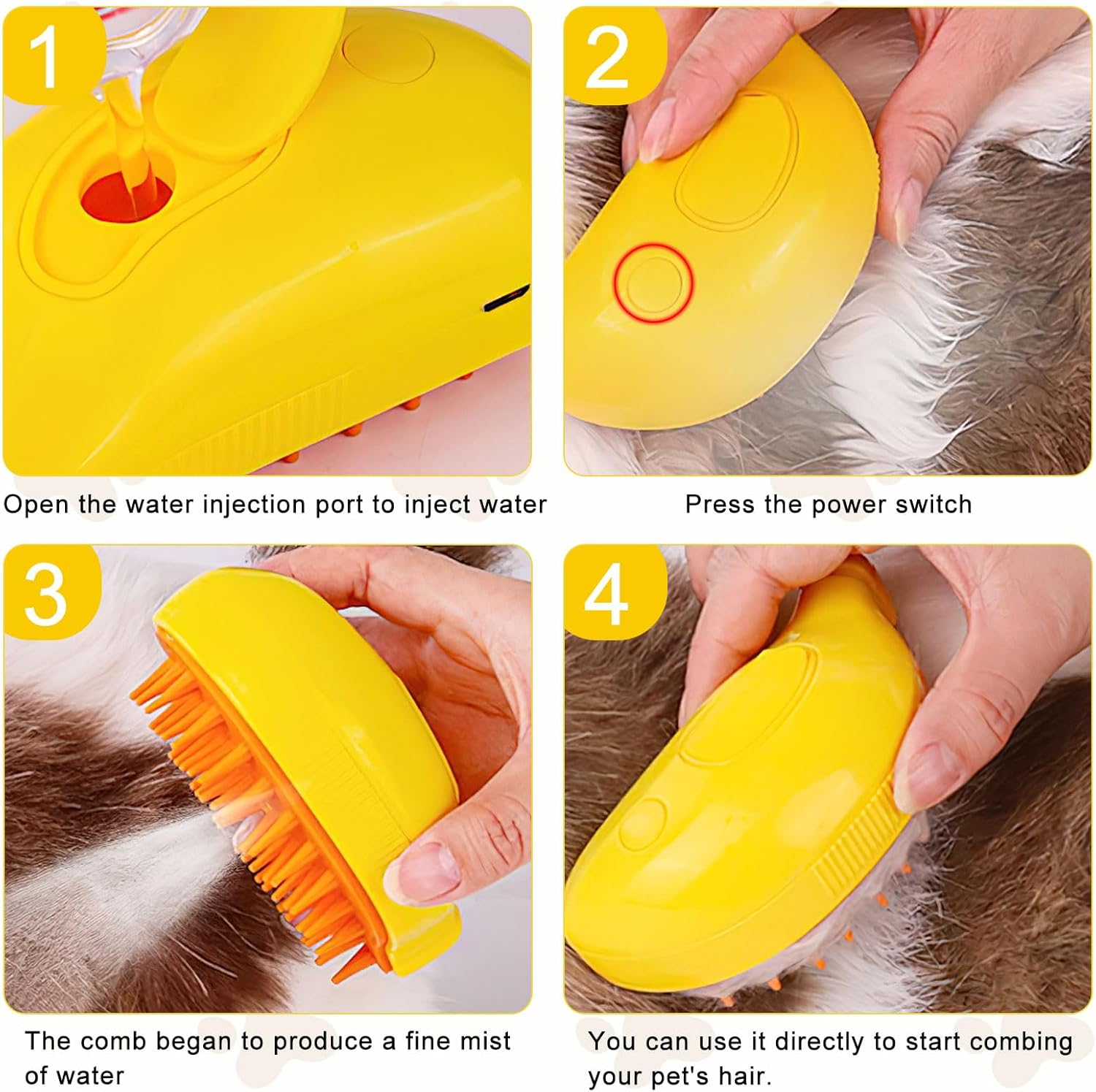 1

Open the water injection port to inject water

2

Press the power switch

3

The comb began to produce a fine mist of water

4

You can use it directly to start combing your pet's hair.