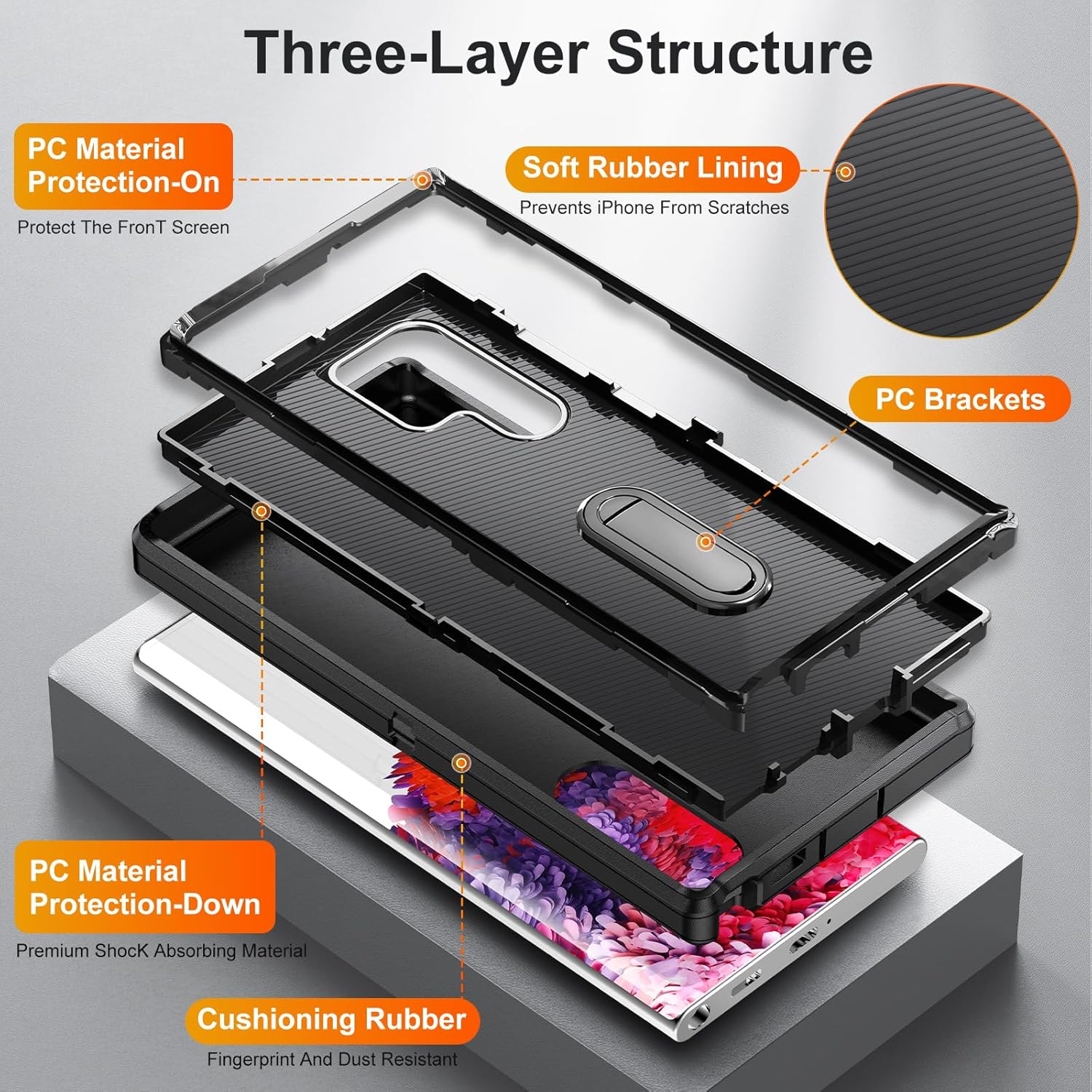 Three-Layer Structure

PC Material Protection-On

Protect The FronT Screen

Soft Rubber Lining

Prevents iPhone From Scratches

PC Brackets

PC Material Protection-Down

Premium ShocK Absorbing Material

Cushioning Rubber

Fingerprint And Dust Resistant