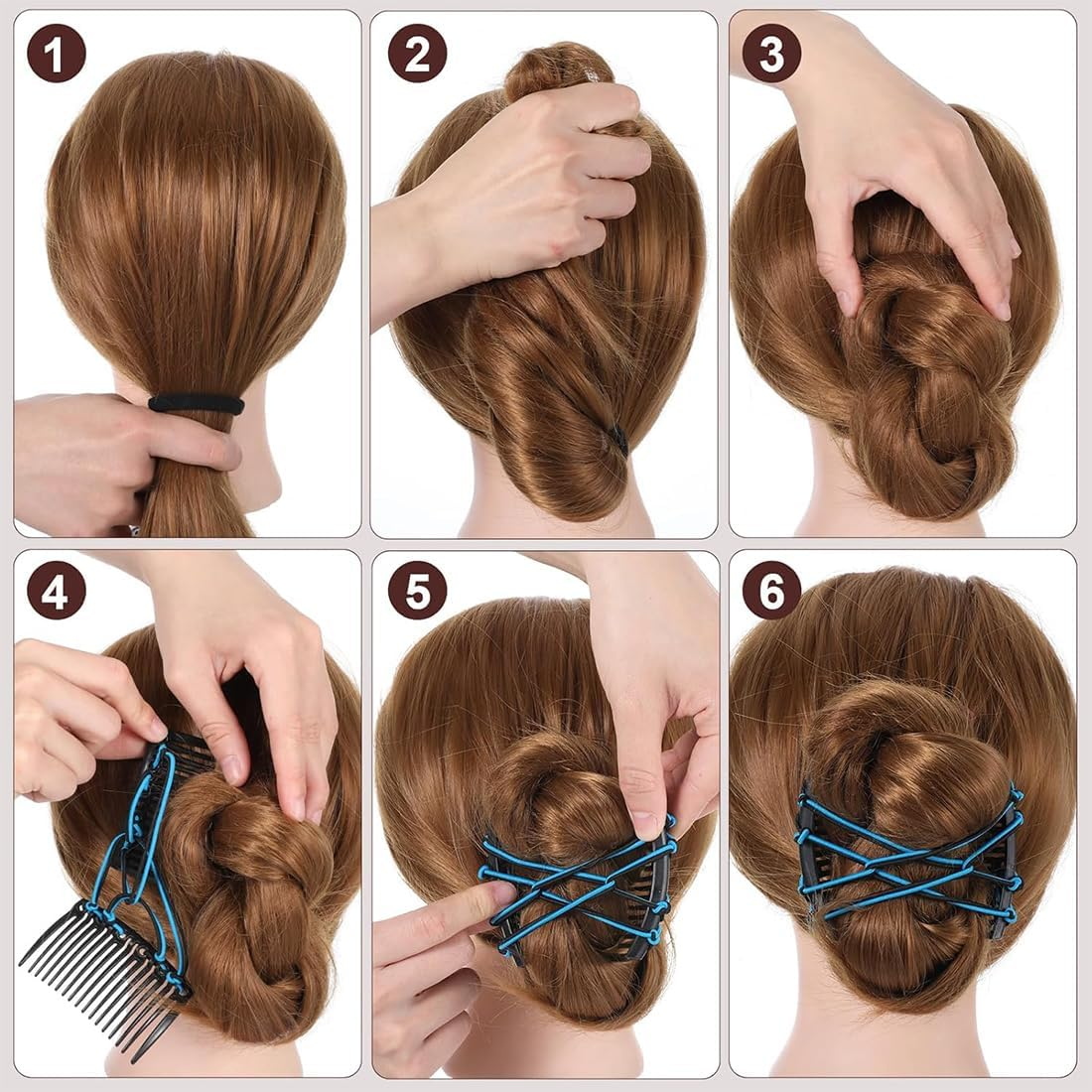 1

2

3

4

5

6