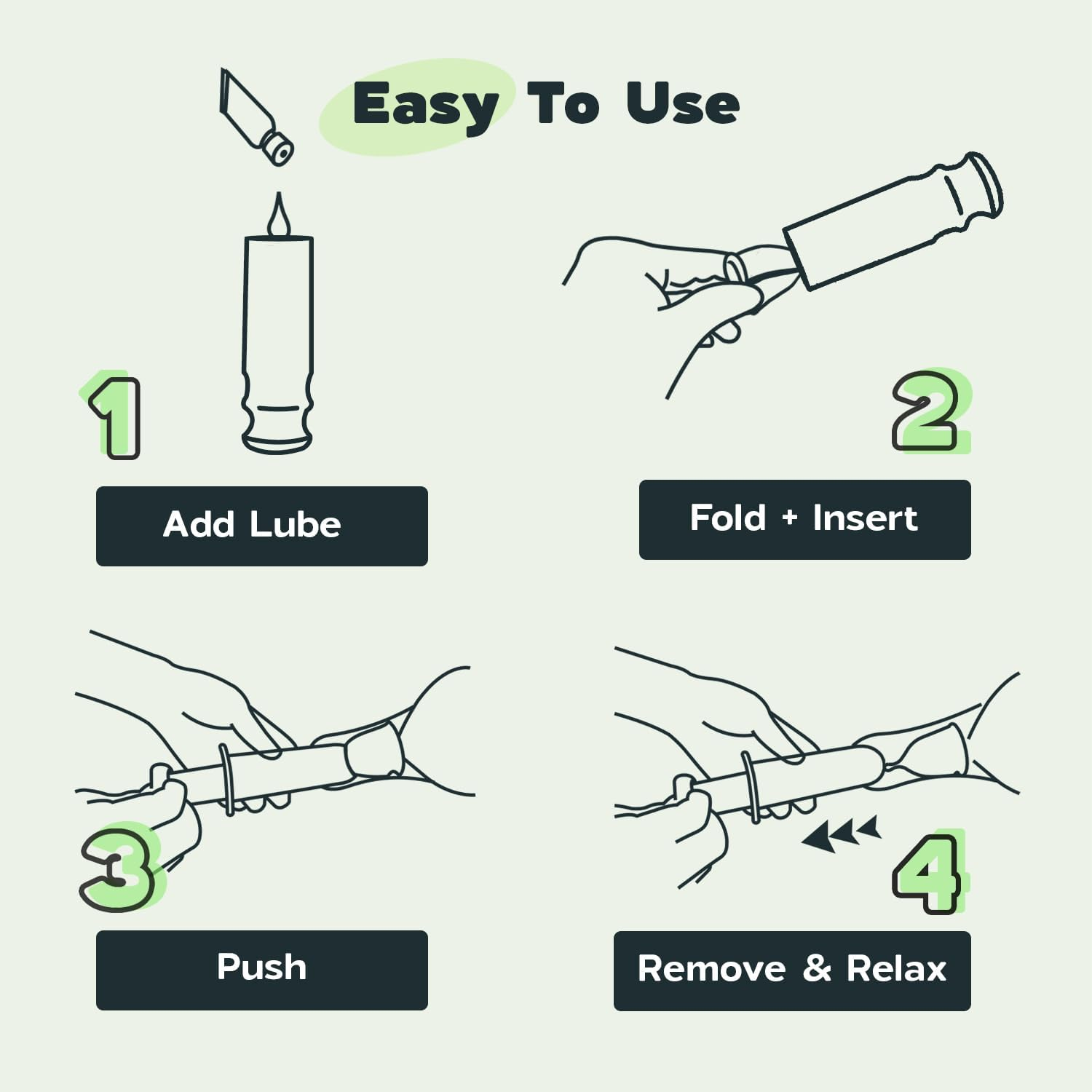 Easy To Use

1

Add Lube

2

Fold + Insert

3

Push

4

Remove & Relax