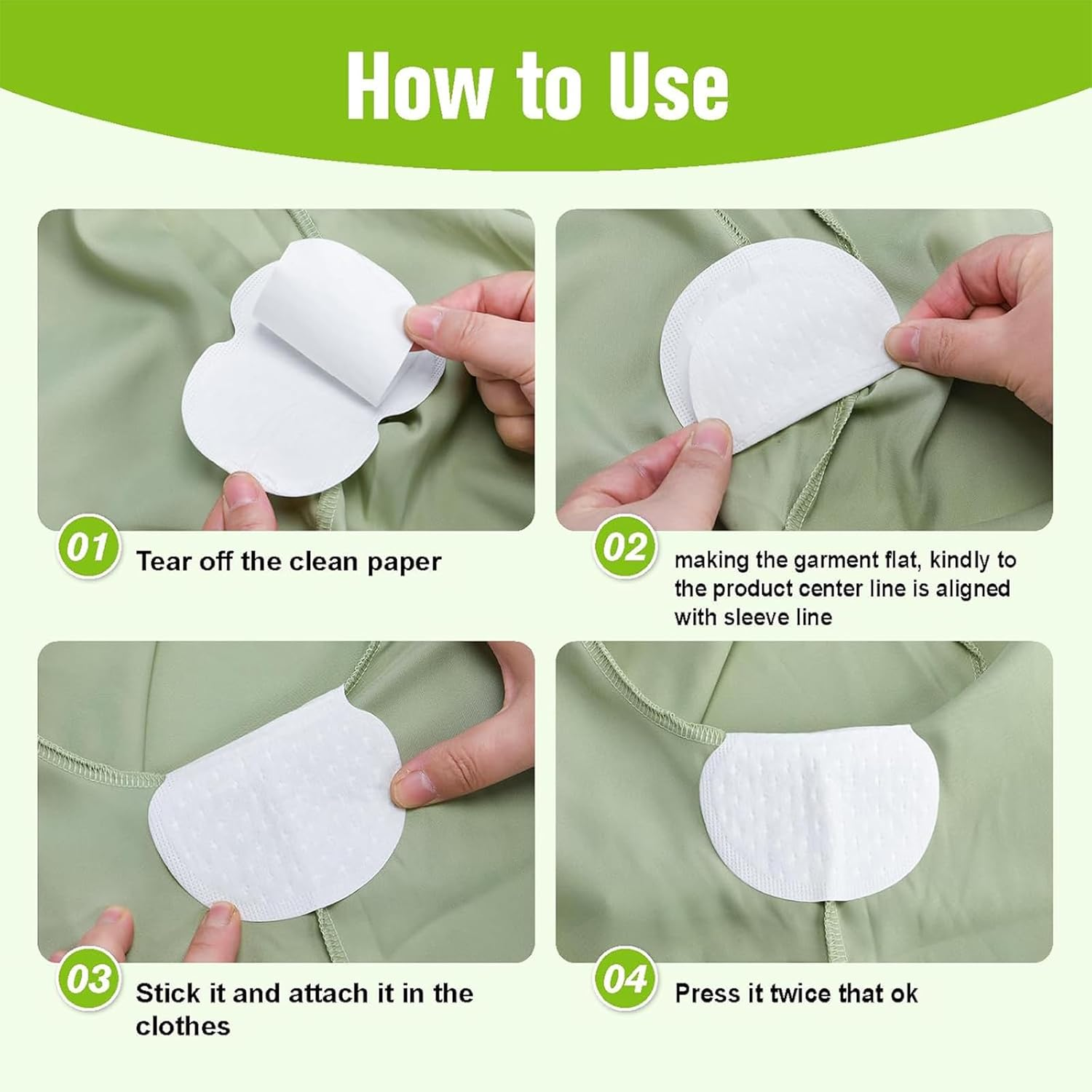 How to Use

01 Tear off the clean paper

02 making the garment flat, kindly to the product center line is aligned with sleeve line

03 Stick it and attach it in the clothes

04 Press it twice that ok