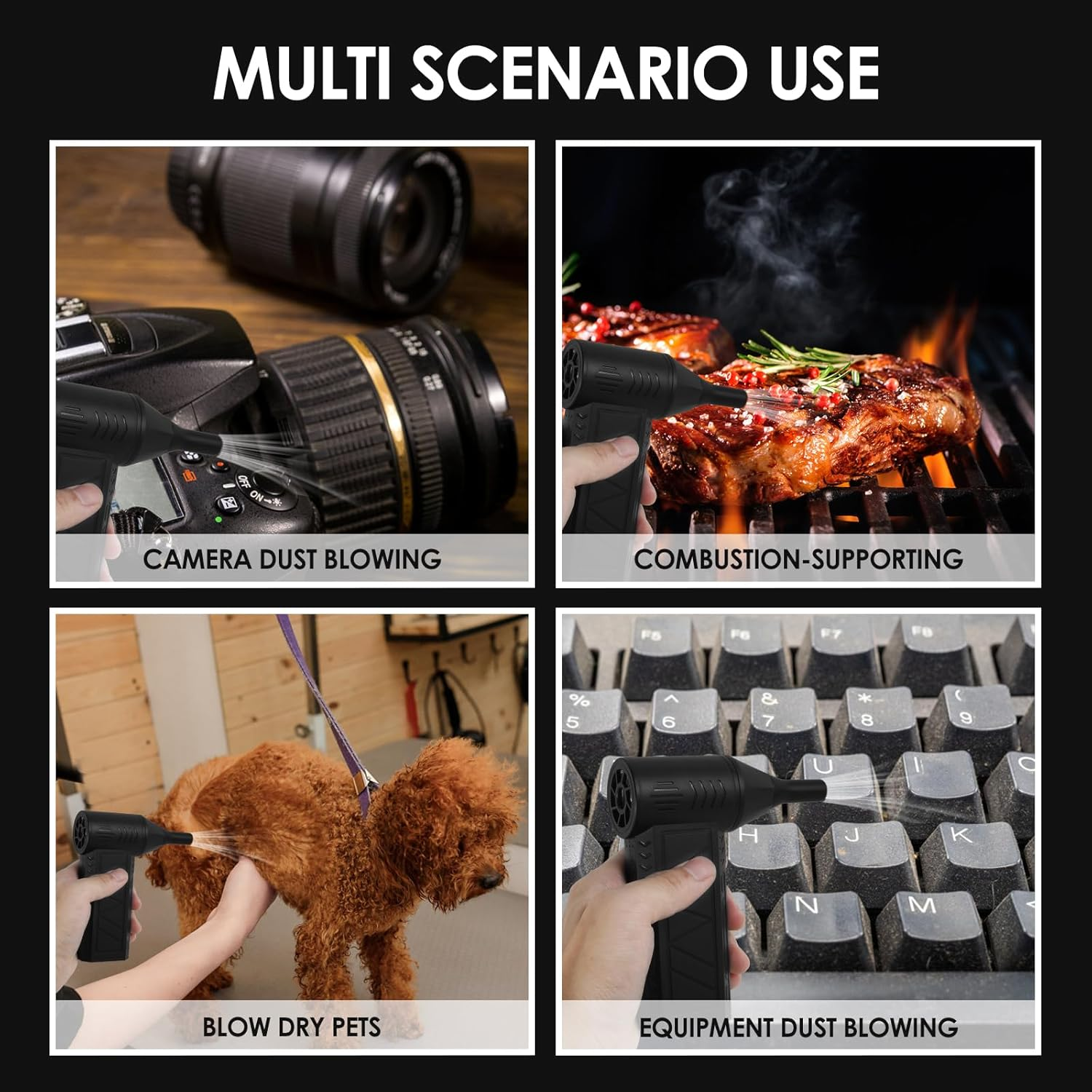 MULTI SCENARIO USE

OFF
ON

CAMERA DUST BLOWING

COMBUSTION-SUPPORTING

BLOW DRY PETS

F5 F6 F7 F8
%
5
^
6
&
7
*
8
(
9
U
I
H
J
K
N
M

EQUIPMENT DUST BLOWING