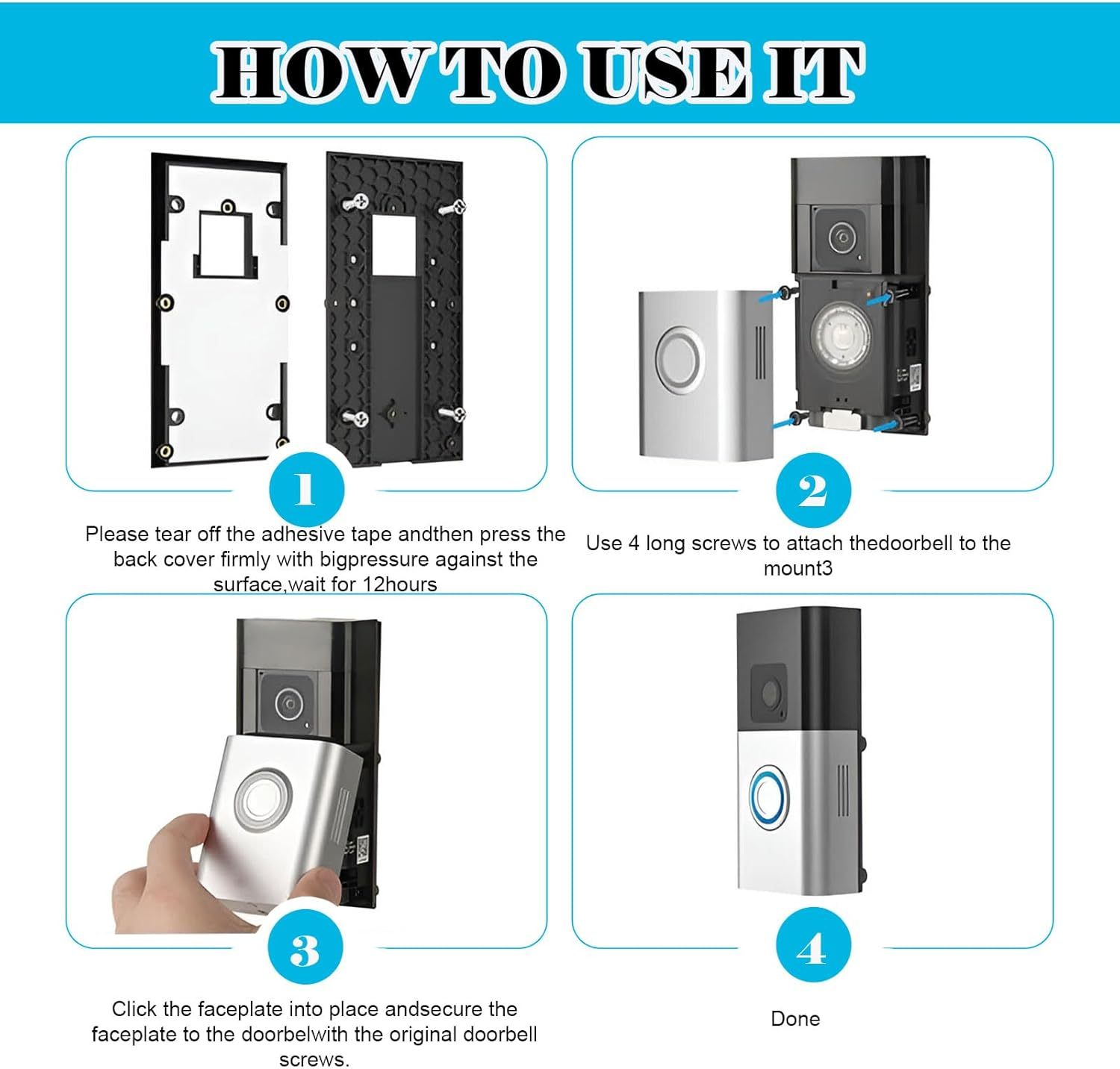 HOW TO USE IT

1

Please tear off the adhesive tape andthen press the back cover firmly with bigpressure against the surface,wait for 12hours

2

Use 4 long screws to attach thedoorbell to the mount3

3

Click the faceplate into place andsecure the faceplate to the doorbelwith the original doorbell screws.

4

Done