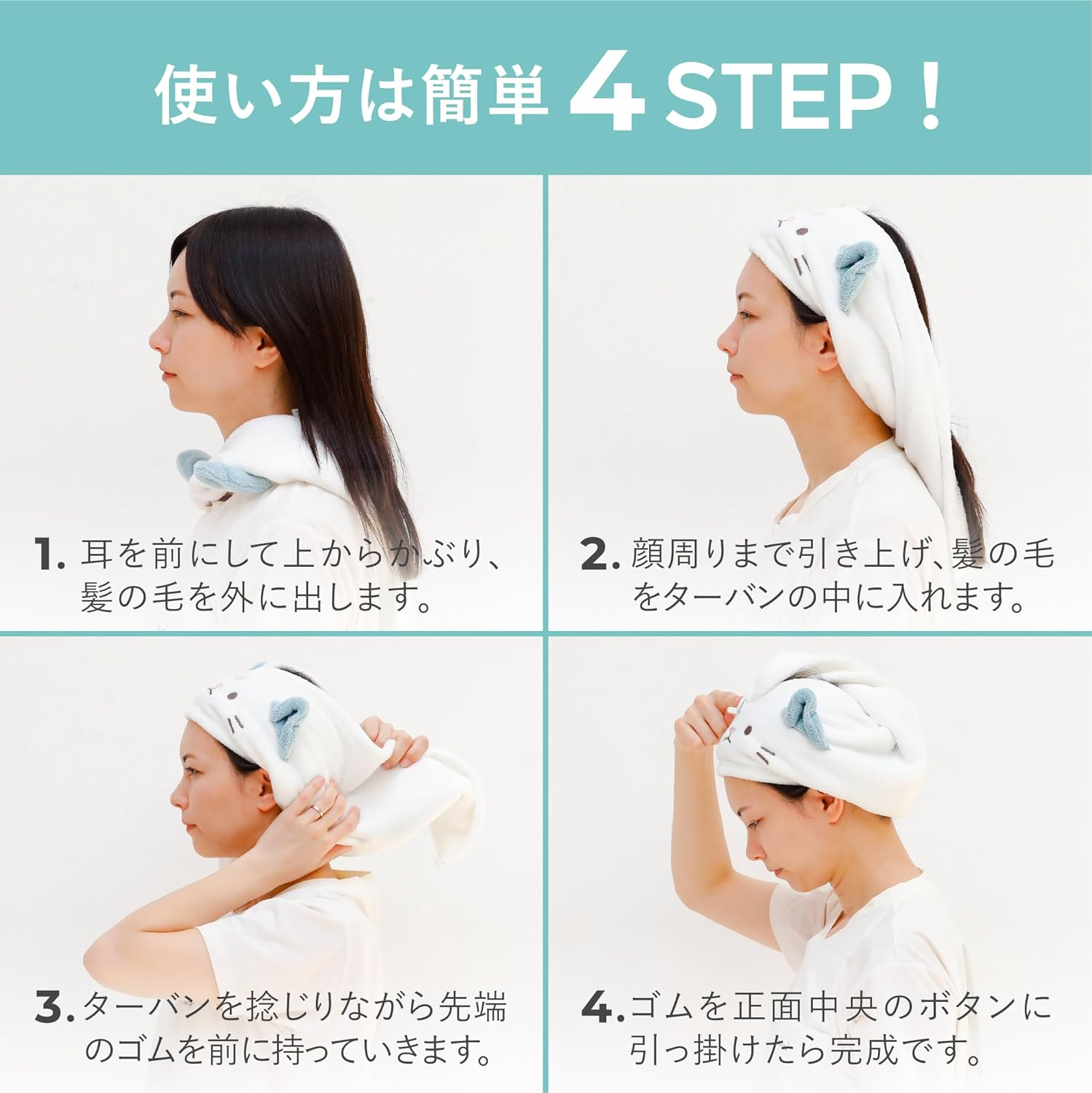 使い方は簡単 4 STEP！

1. 耳を前にして上からかぶり、髪の毛を外に出します。

2. 顔周りまで引き上げ、髪の毛をターバンの中に入れます。

3. ターバンを捻じりながら先端のゴムを前に持っていきます。

4. ゴムを正面中央のボタンに引っ掛けたら完成です。