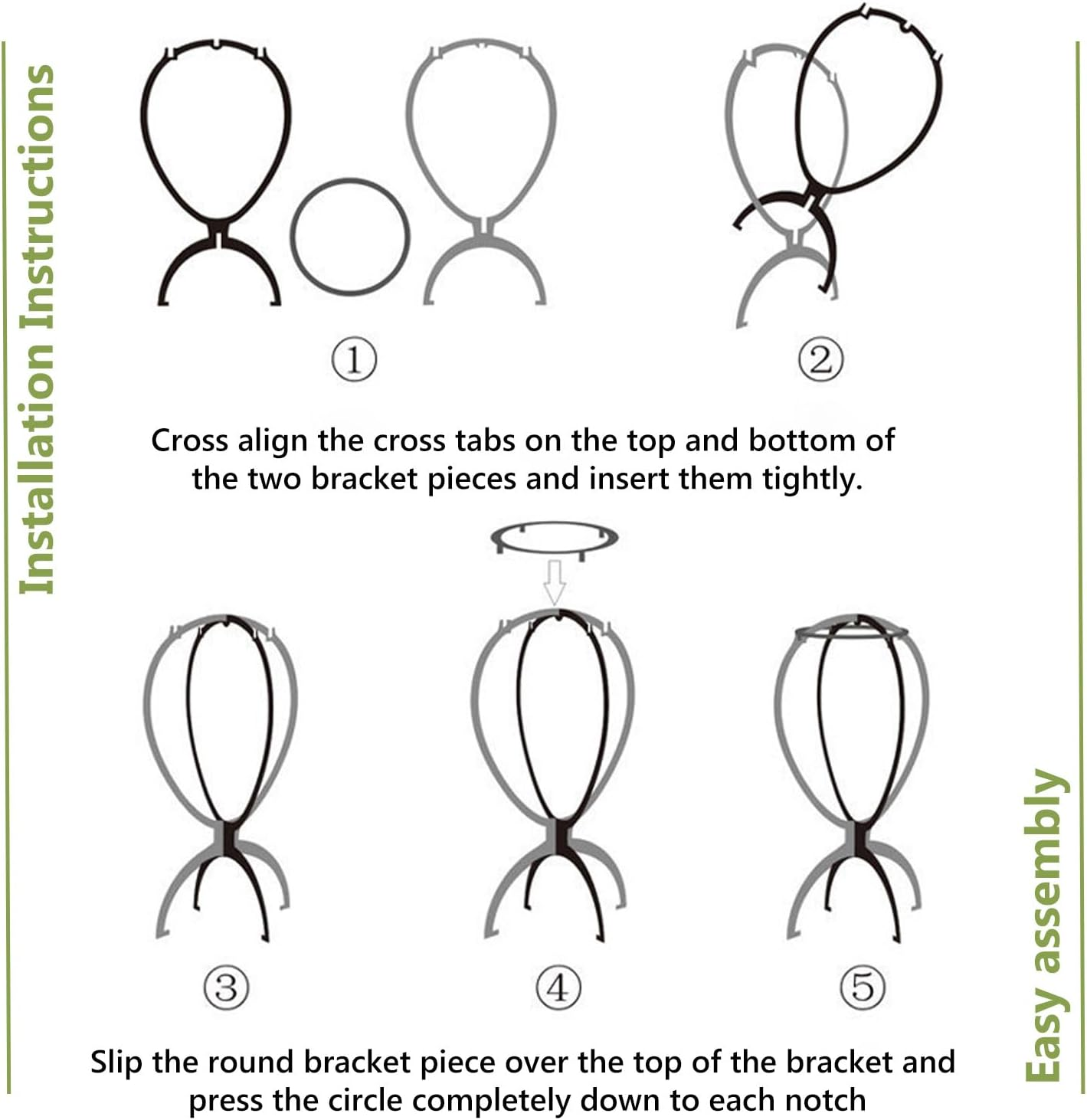 Installation Instructions

①

②

Cross align the cross tabs on the top and bottom of the two bracket pieces and insert them tightly.

③

④

⑤

Slip the round bracket piece over the top of the bracket and press the circle completely down to each notch

Easy assembly