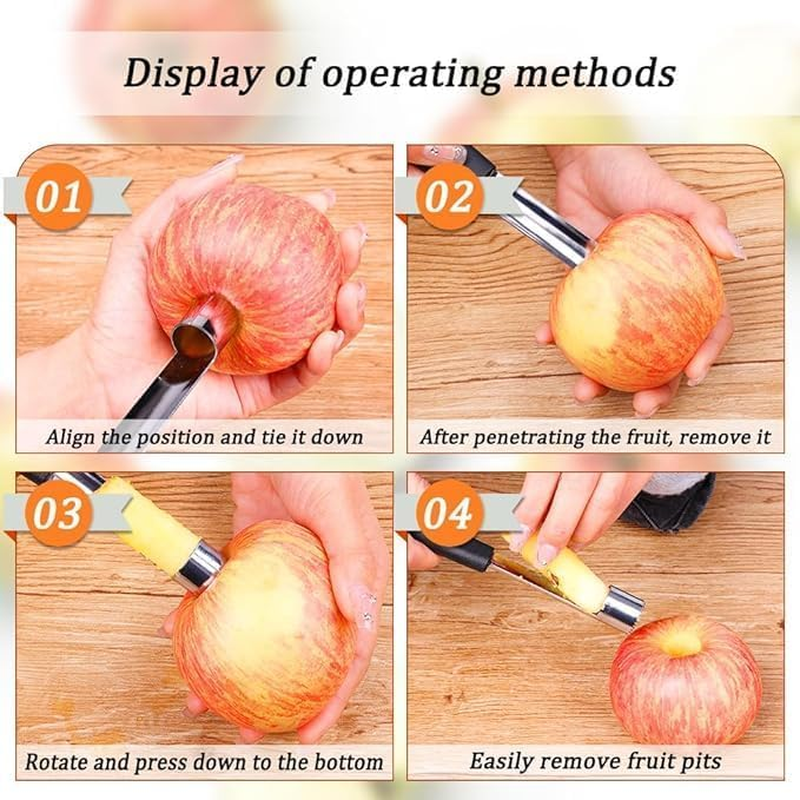 Display of operating methods

01

Align the position and tie it down

02

After penetrating the fruit, remove it

03

Rotate and press down to the bottom

04

Easily remove fruit pits