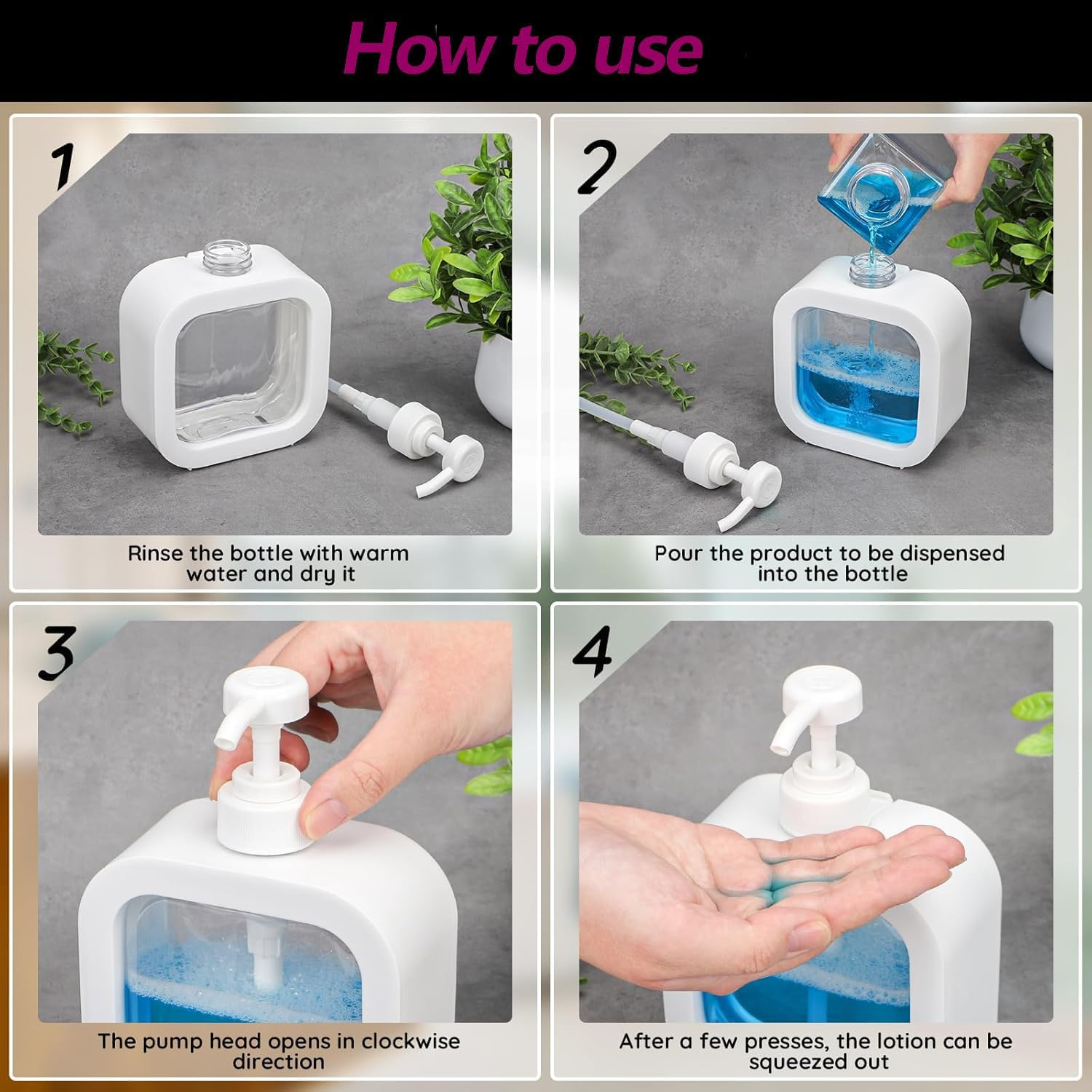 How to use

1

Rinse the bottle with warm water and dry it

2

Pour the product to be dispensed into the bottle

3

The pump head opens in clockwise direction

4

After a few presses, the lotion can be squeezed out