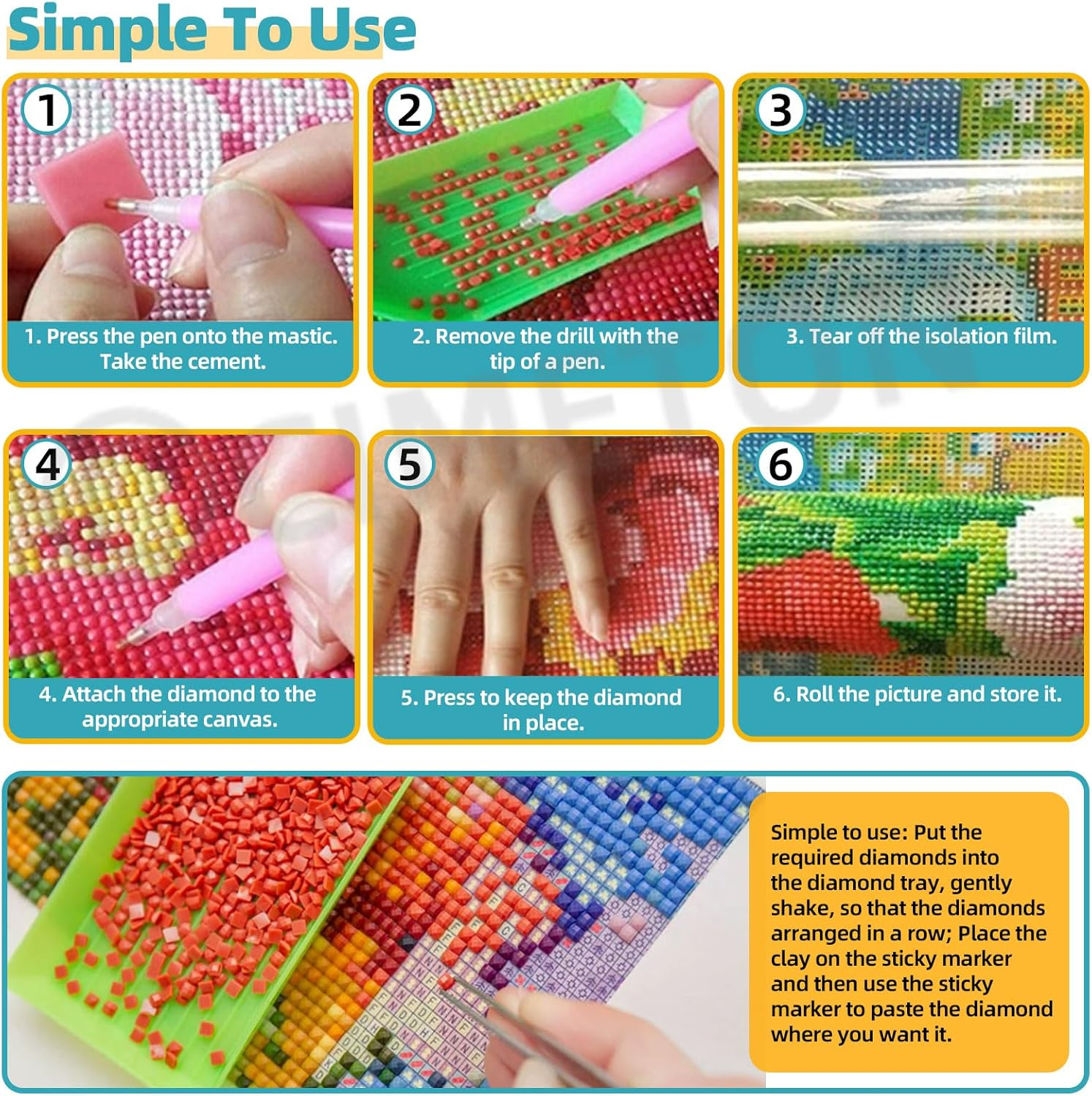 Simple To Use

1

1. Press the pen onto the mastic. Take the cement.

2

2. Remove the drill with the tip of a pen.

3

3. Tear off the isolation film.

4

4. Attach the diamond to the appropriate canvas.

5

5. Press to keep the diamond in place.

6

6. Roll the picture and store it.

Simple to use: Put the required diamonds into the diamond tray, gently shake, so that the diamonds arranged in a row; Place the clay on the sticky marker and then use the sticky marker to paste the diamond where you want it.