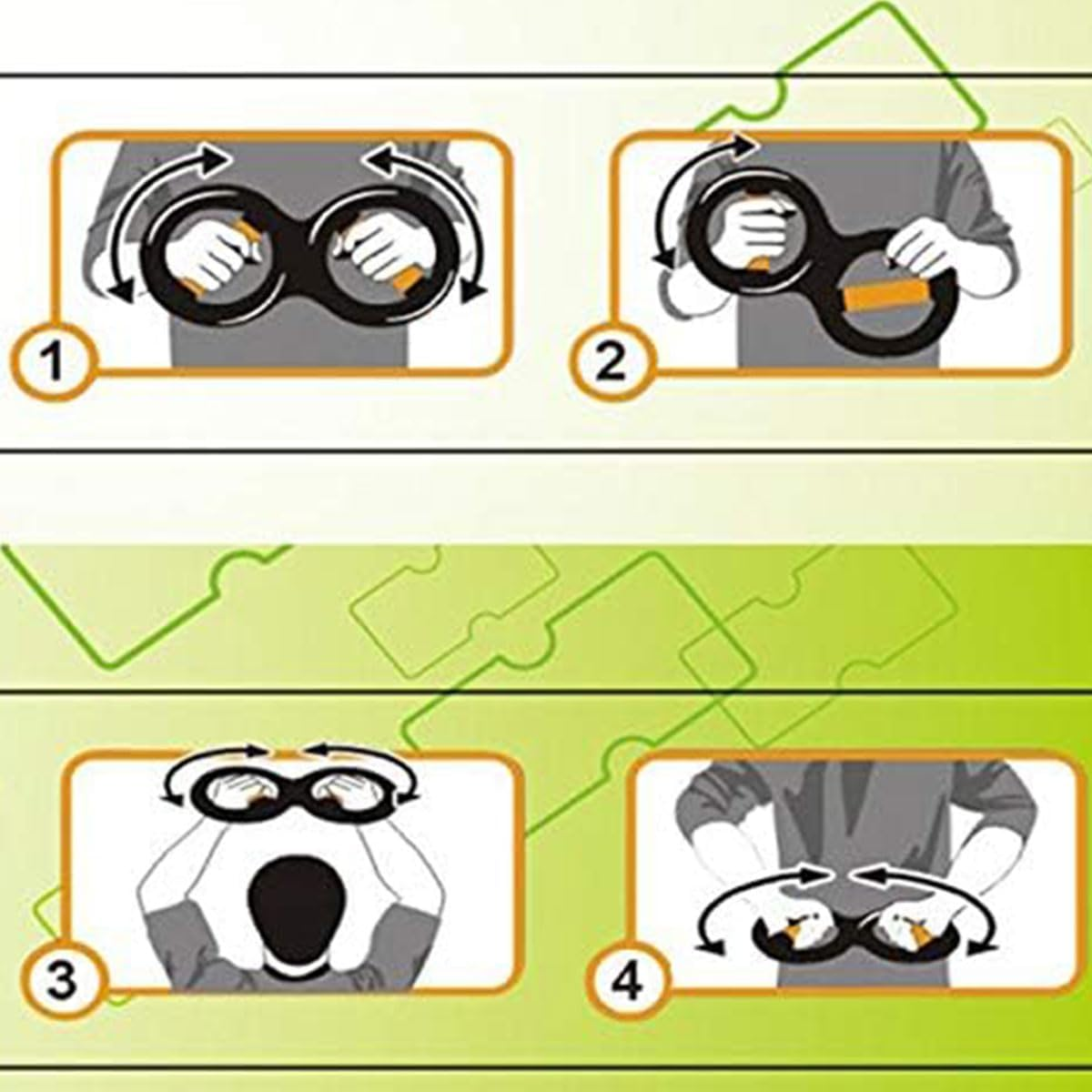 1

2

3

4