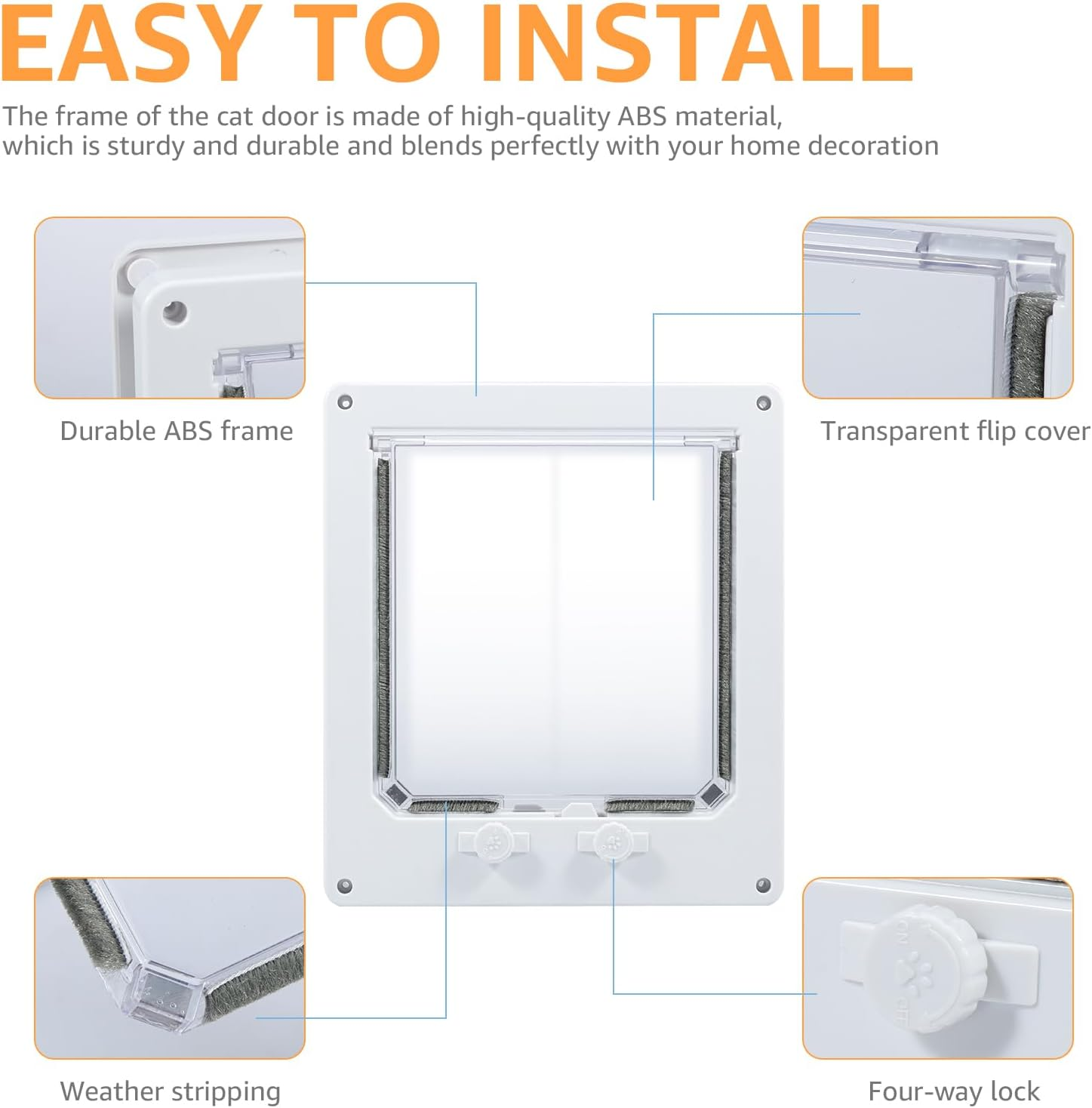 EASY TO INSTALL

The frame of the cat door is made of high-quality ABS material, which is sturdy and durable and blends perfectly with your home decoration

Durable ABS frame

Transparent flip cover

Weather stripping

ON OFF

Four-way lock