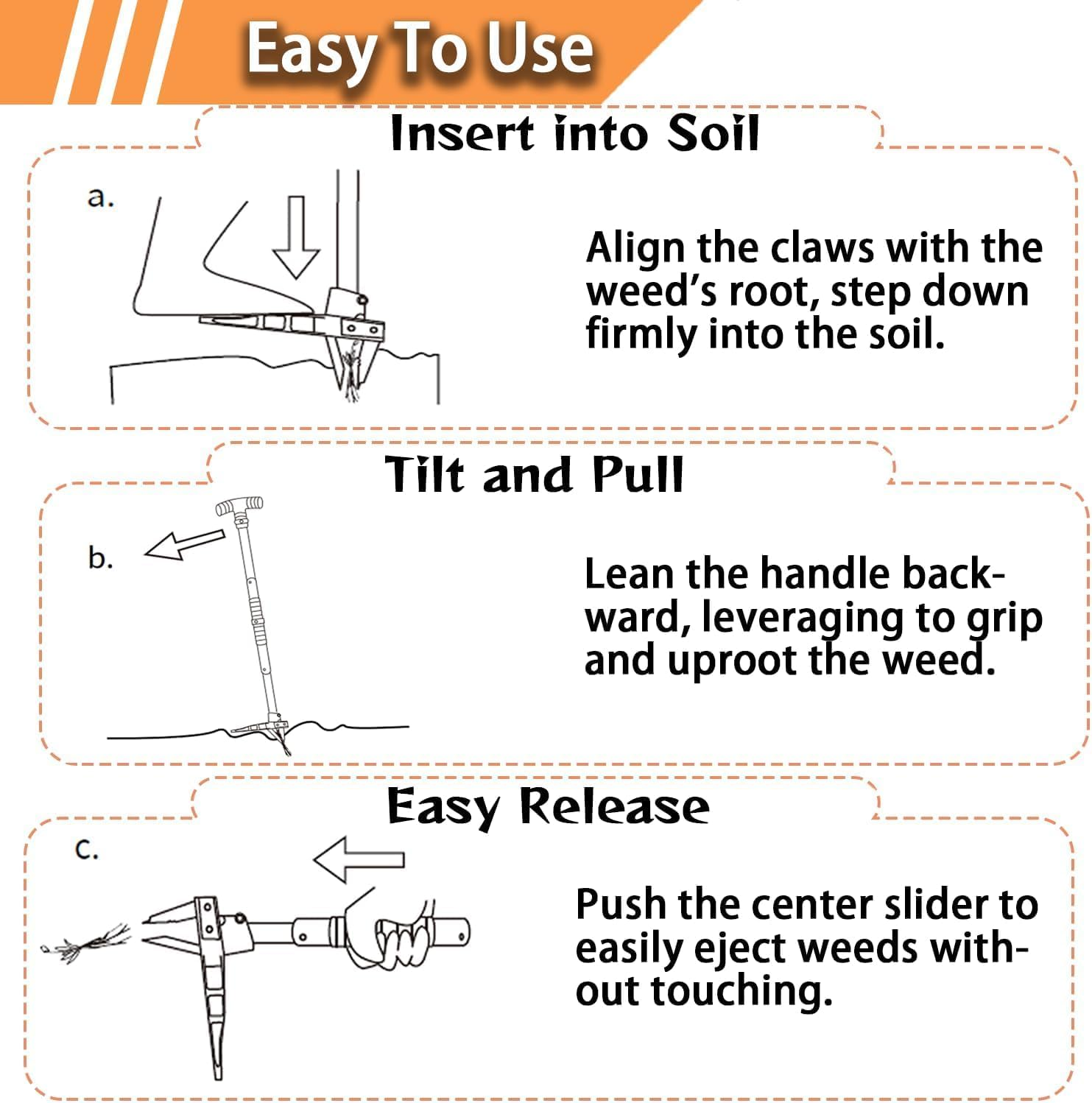 Easy To Use

Insert into Soil

a.

Align the claws with the weed's root, step down firmly into the soil.

Tilt and Pull

b.

Lean the handle backward, leveraging to grip and uproot the weed.

Easy Release

c.

Push the center slider to easily eject weeds without touching.