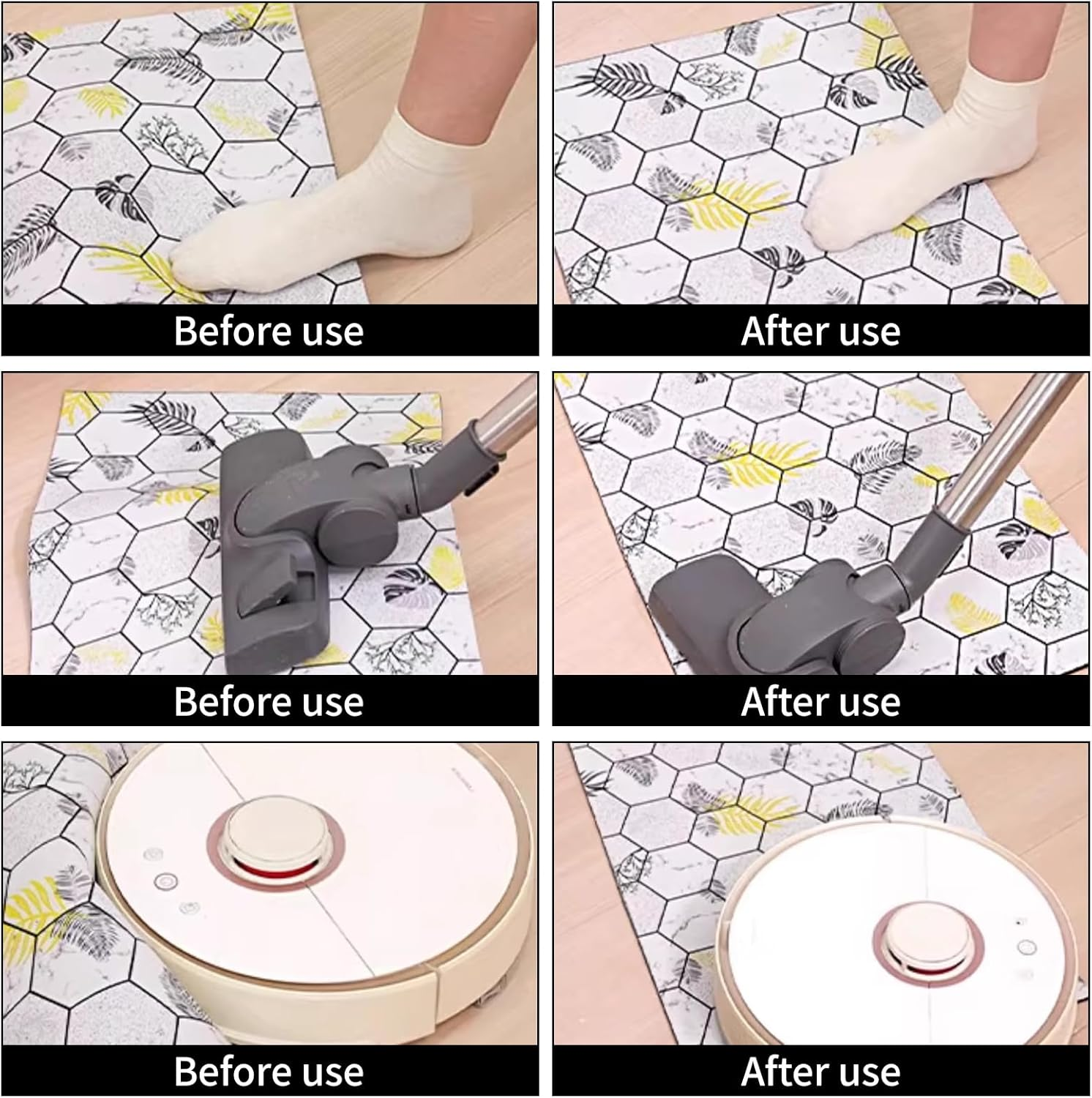 Before use

After use

Before use

After use

Before use

After use