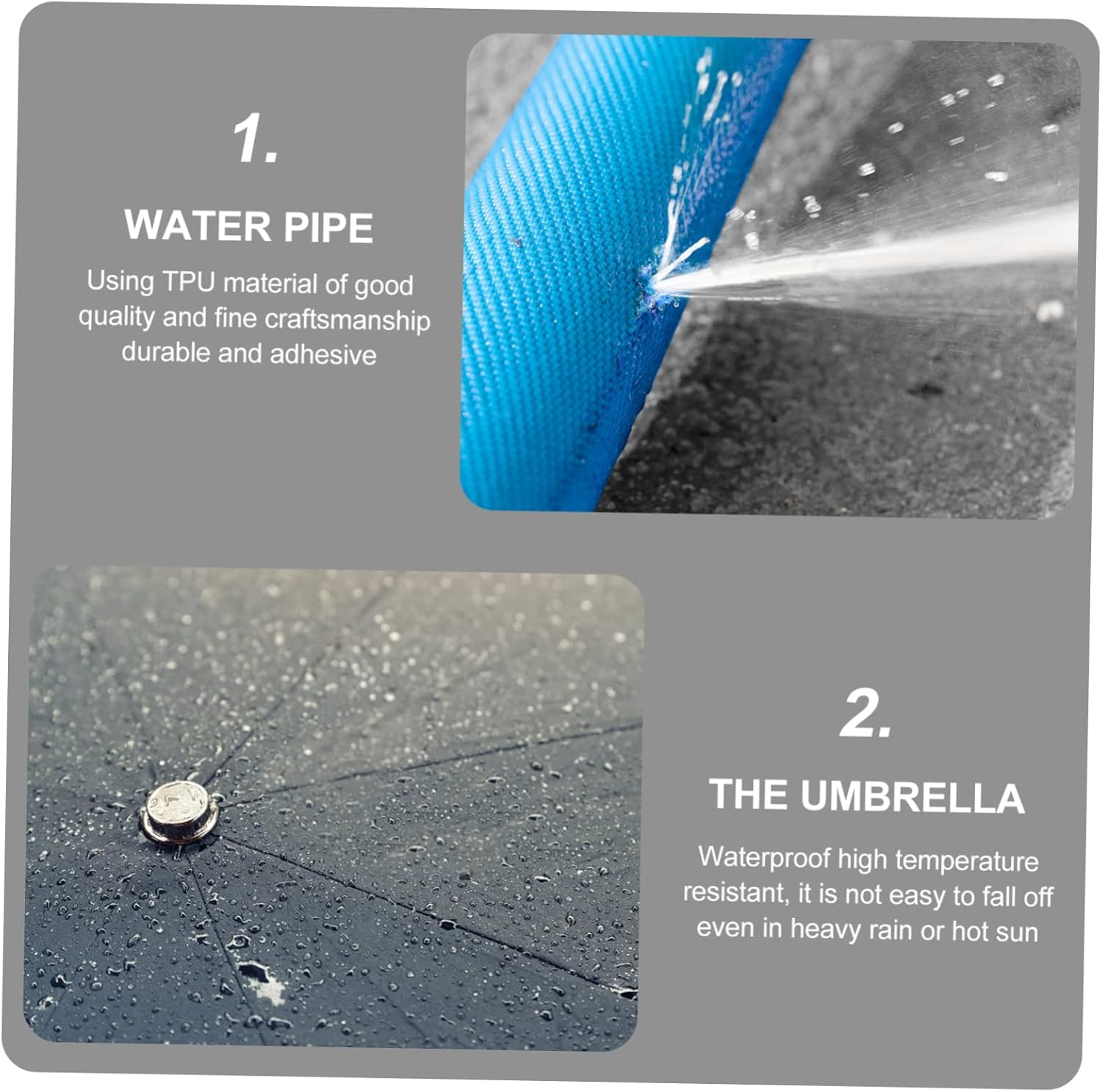 1.

WATER PIPE

Using TPU material of good quality and fine craftsmanship durable and adhesive

2.

THE UMBRELLA

Waterproof high temperature resistant, it is not easy to fall off even in heavy rain or hot sun