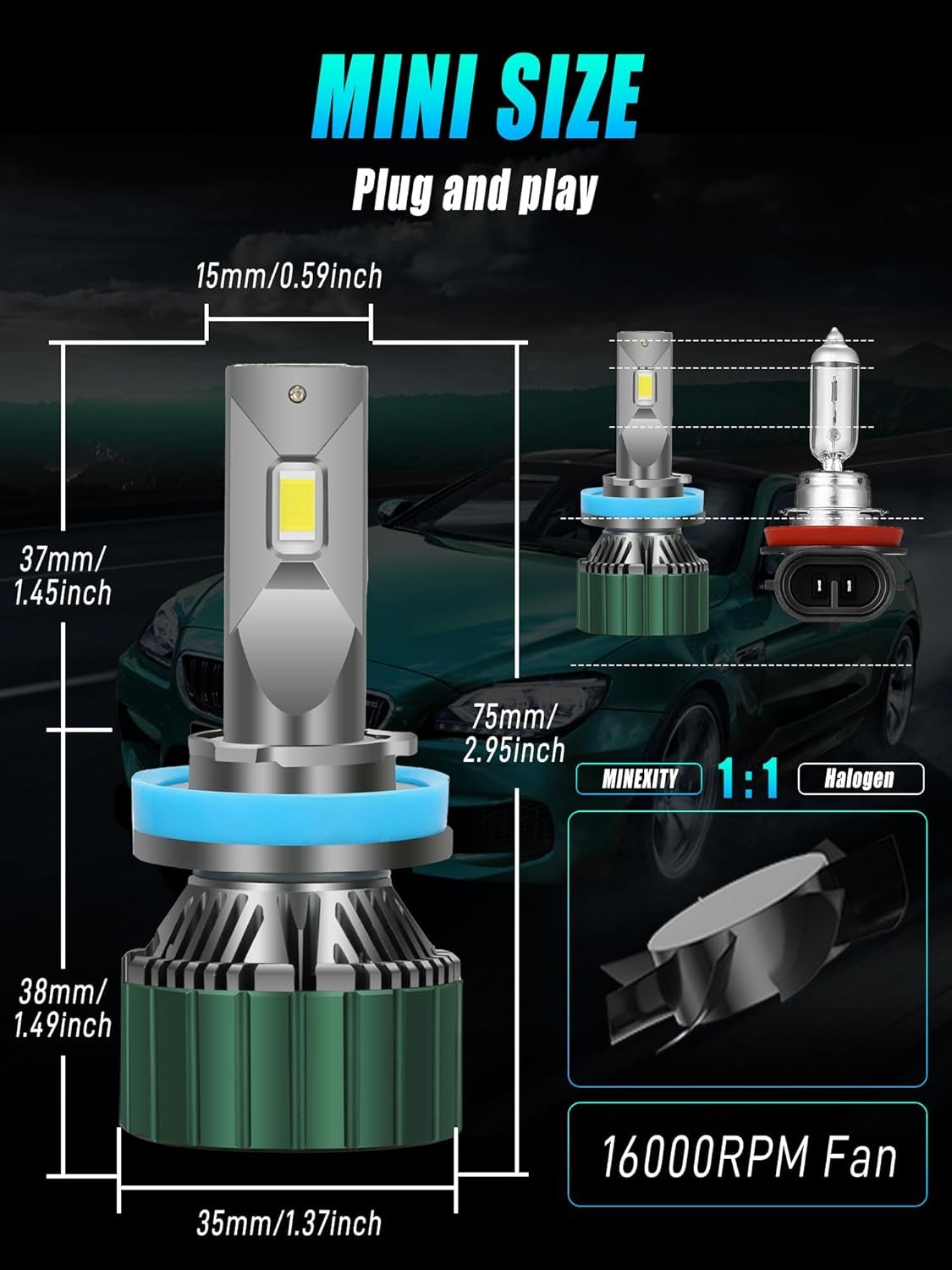 MINI SIZE

Plug and play

15mm/0.59inch

37mm/
1.45inch

75mm/
2.95inch

38mm/
1.49inch

35mm/1.37inch

MINEXITY

1:1

Halogen

16000RPM Fan