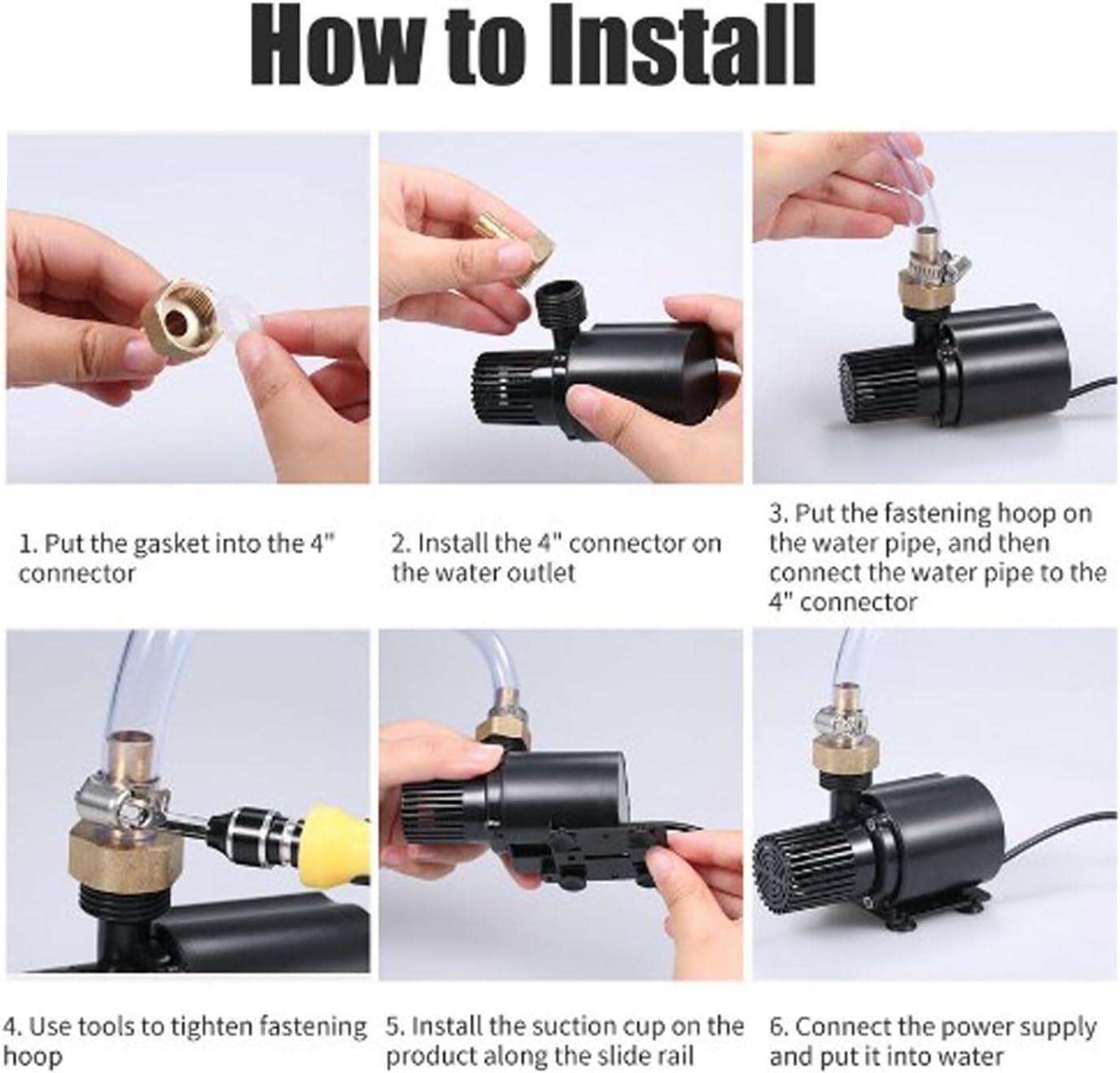 How to Install

1. Put the gasket into the 4" connector

2. Install the 4" connector on the water outlet

3. Put the fastening hoop on the water pipe, and then connect the water pipe to the 4" connector

4. Use tools to tighten fastening hoop

5. Install the suction cup on the product along the slide rail

6. Connect the power supply and put it into water