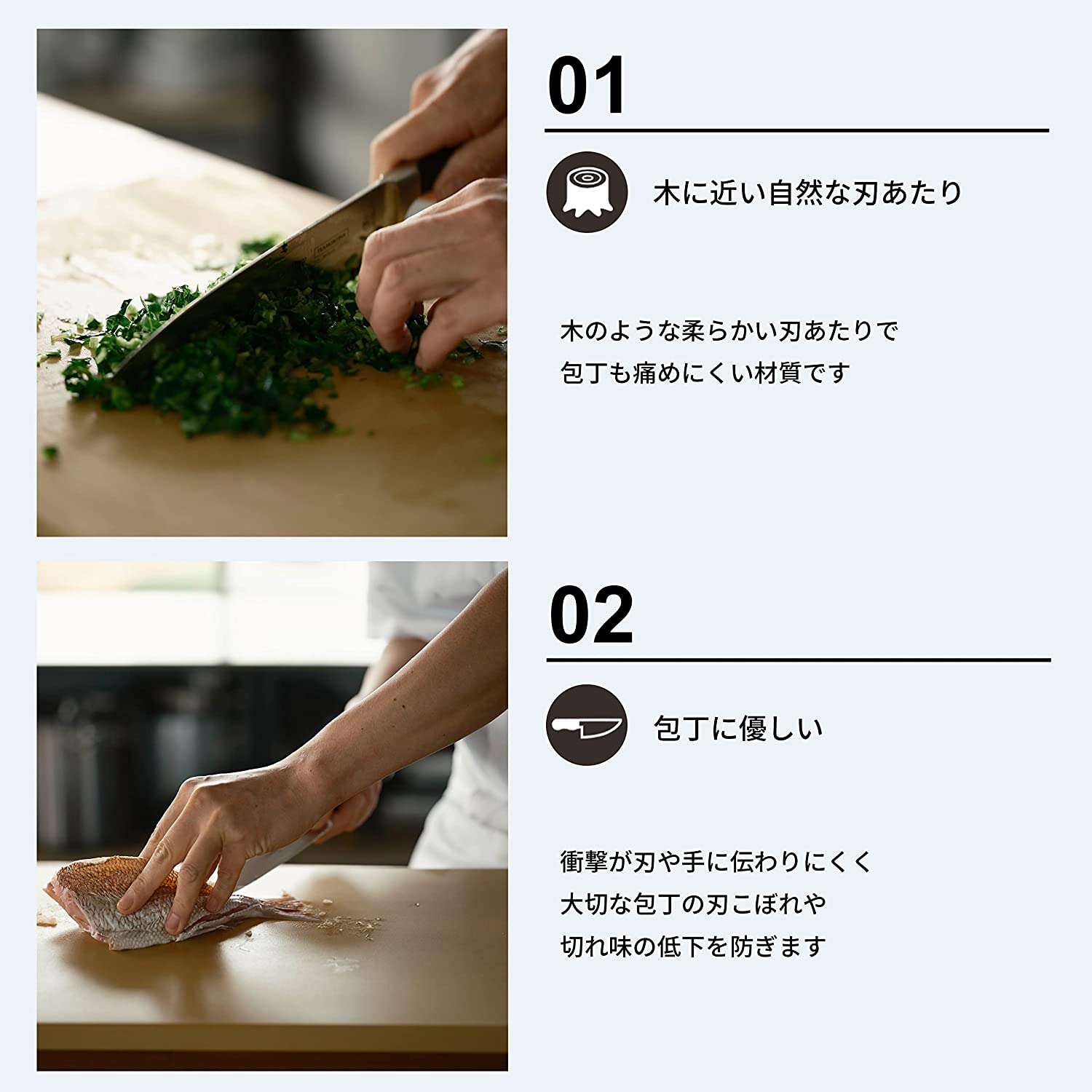 01

木に近い自然な刃あたり

木のような柔らかい刃あたりで
包丁も痛めにくい材質です

02

包丁に優しい

衝撃が刃や手に伝わりにくく
大切な包丁の刃こぼれや
切れ味の低下を防ぎます