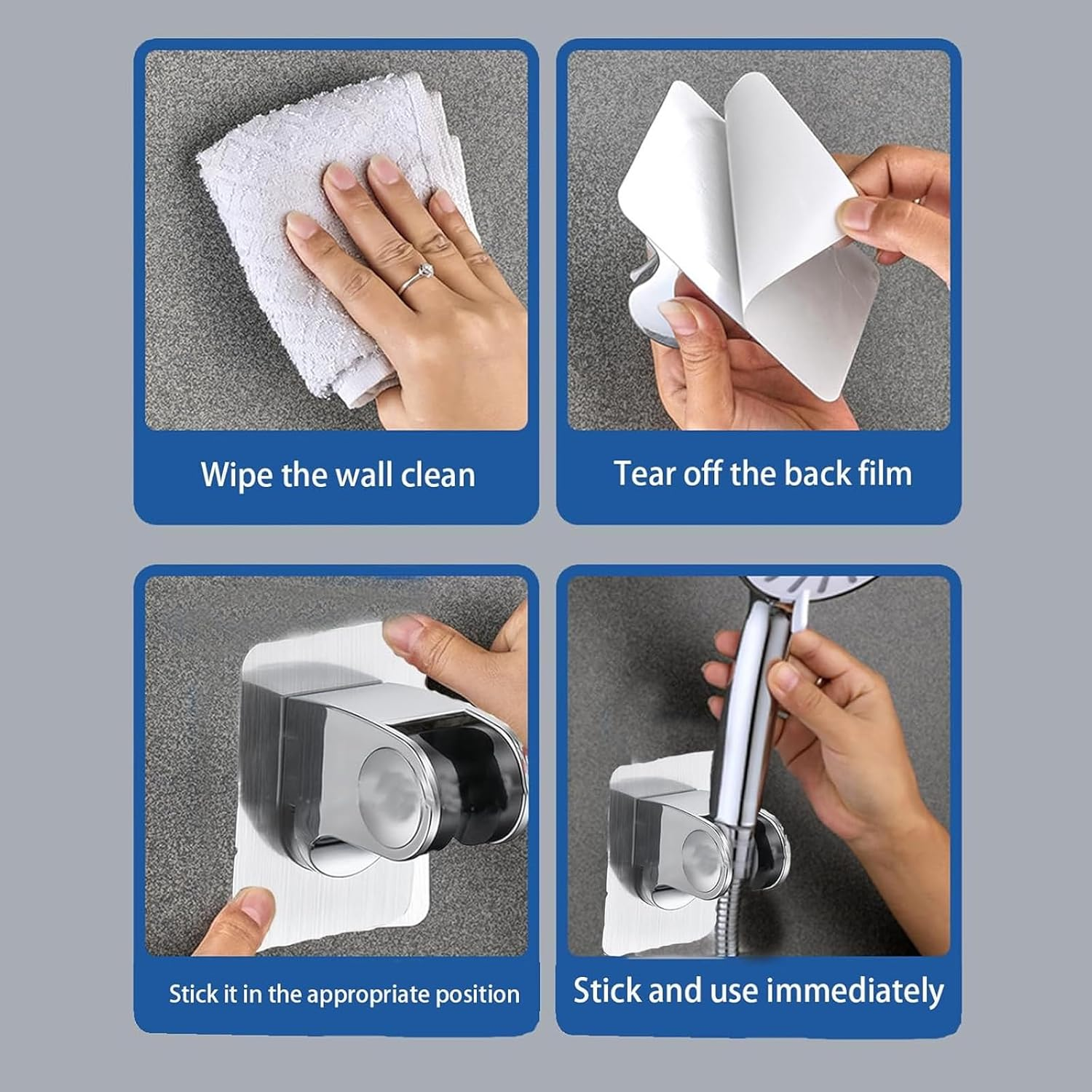 Wipe the wall clean

Tear off the back film

Stick it in the appropriate position

Stick and use immediately