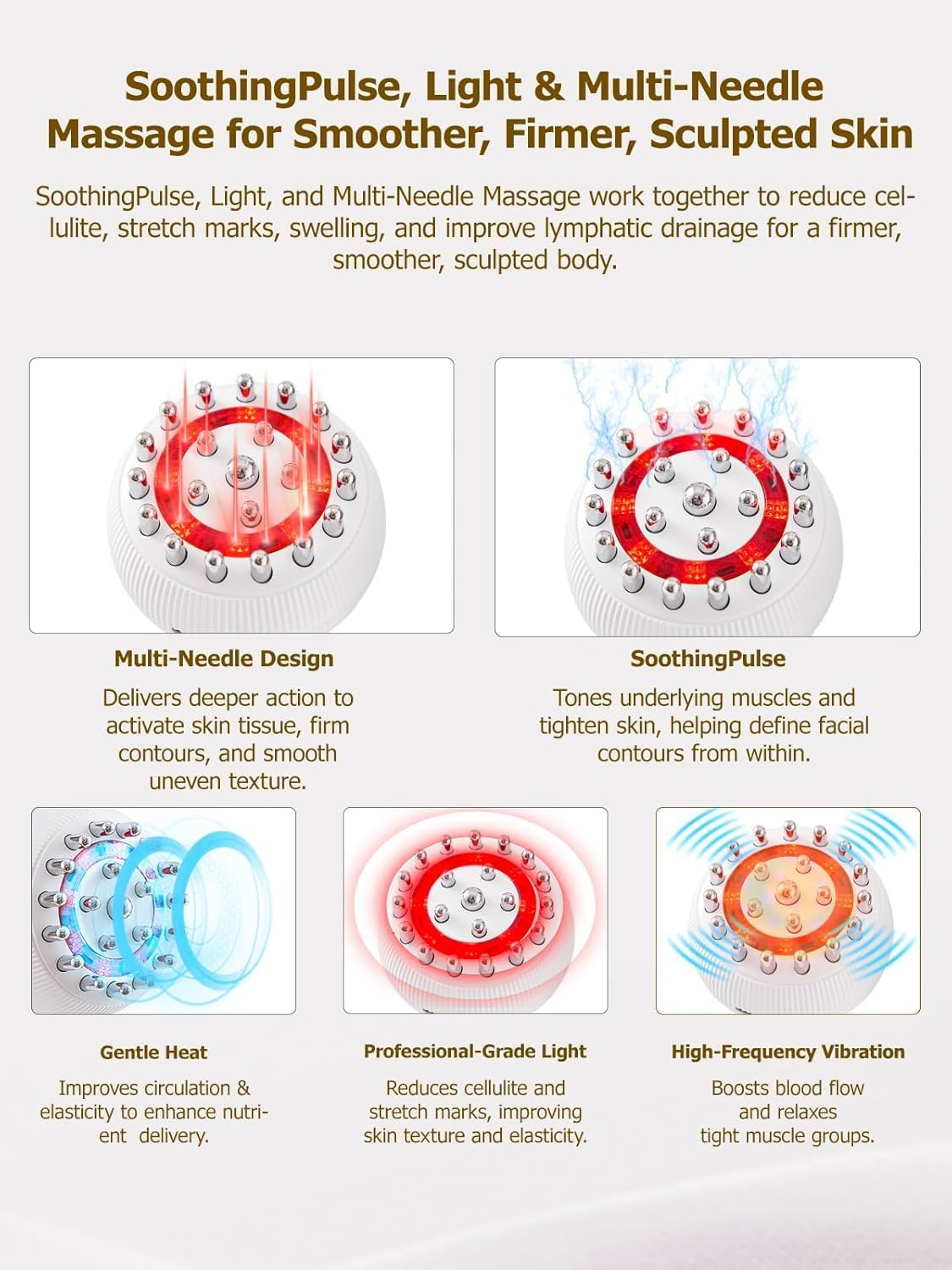 SoothingPulse, Light & Multi-Needle Massage for Smoother, Firmer, Sculpted Skin

SoothingPulse, Light, and Multi-Needle Massage work together to reduce cellulite, stretch marks, swelling, and improve lymphatic drainage for a firmer, smoother, sculpted body.

Multi-Needle Design

Delivers deeper action to activate skin tissue, firm contours, and smooth uneven texture.

SoothingPulse

Tones underlying muscles and tighten skin, helping define facial contours from within.

Gentle Heat

Improves circulation & elasticity to enhance nutrient delivery.

Professional-Grade Light

Reduces cellulite and stretch marks, improving skin texture and elasticity.

High-Frequency Vibration

Boosts blood flow and relaxes tight muscle groups.