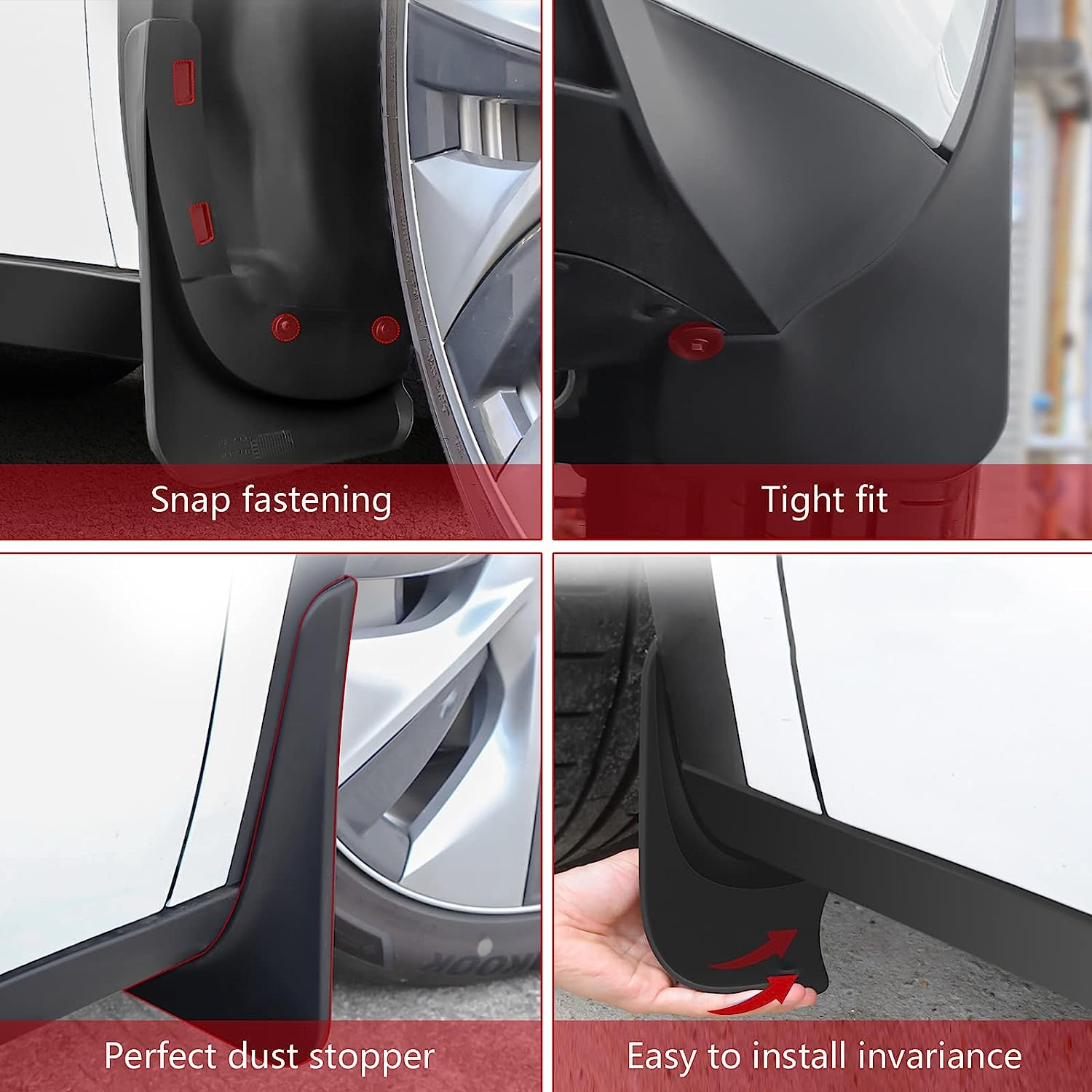 Snap fastening

Tight fit

Perfect dust stopper

Easy to install invariance