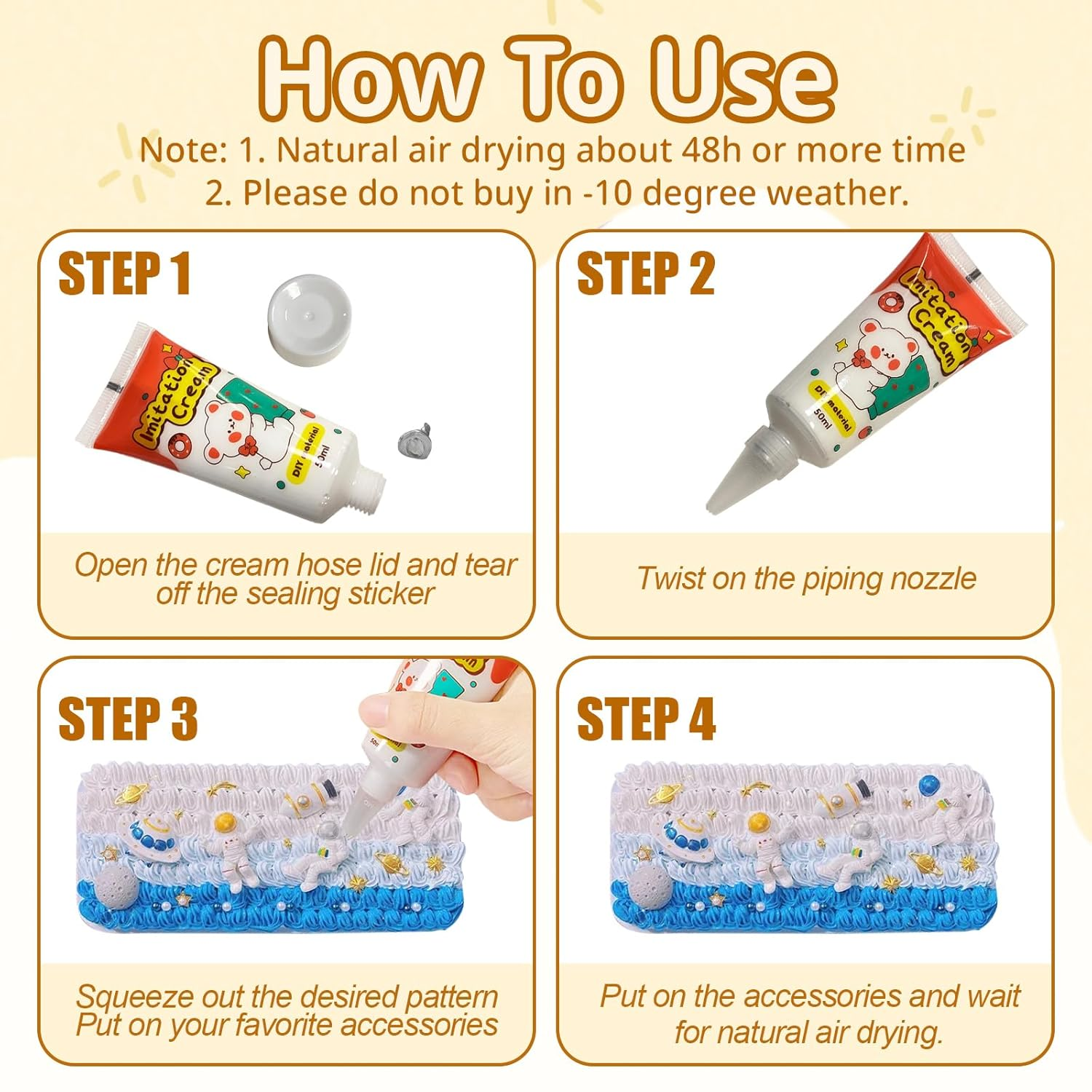 How To Use

Note: 1. Natural air drying about 48h or more time
2. Please do not buy in -10 degree weather.

STEP 1

Imitation Cream

DIY material

50ml

Open the cream hose lid and tear off the sealing sticker

STEP 2

Imitation Cream

DIY material

50ml

Twist on the piping nozzle

STEP 3

Squeeze out the desired pattern
Put on your favorite accessories

STEP 4

Put on the accessories and wait for natural air drying.