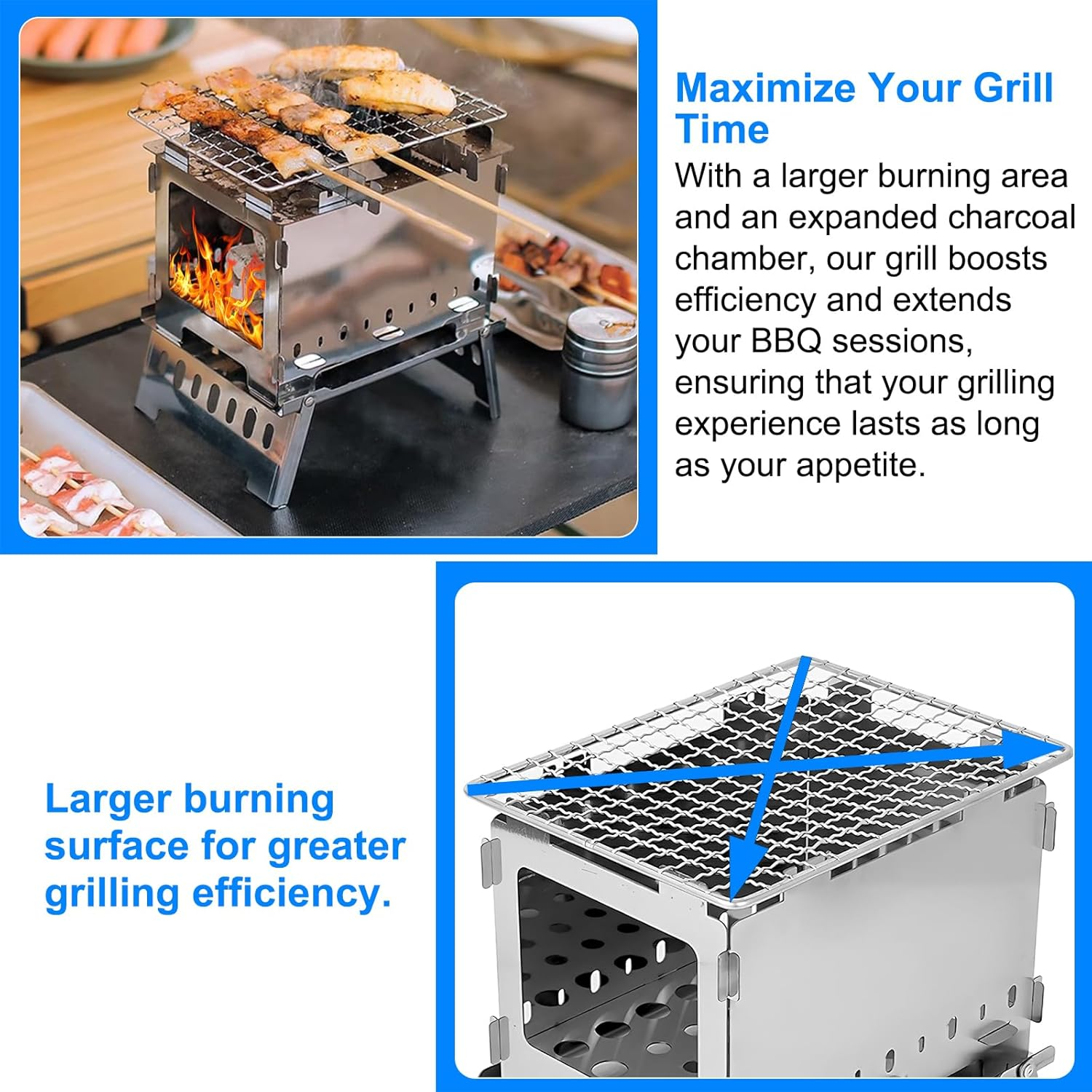 Maximize Your Grill Time

With a larger burning area and an expanded charcoal chamber, our grill boosts efficiency and extends your BBQ sessions, ensuring that your grilling experience lasts as long as your appetite.

Larger burning surface for greater grilling efficiency.