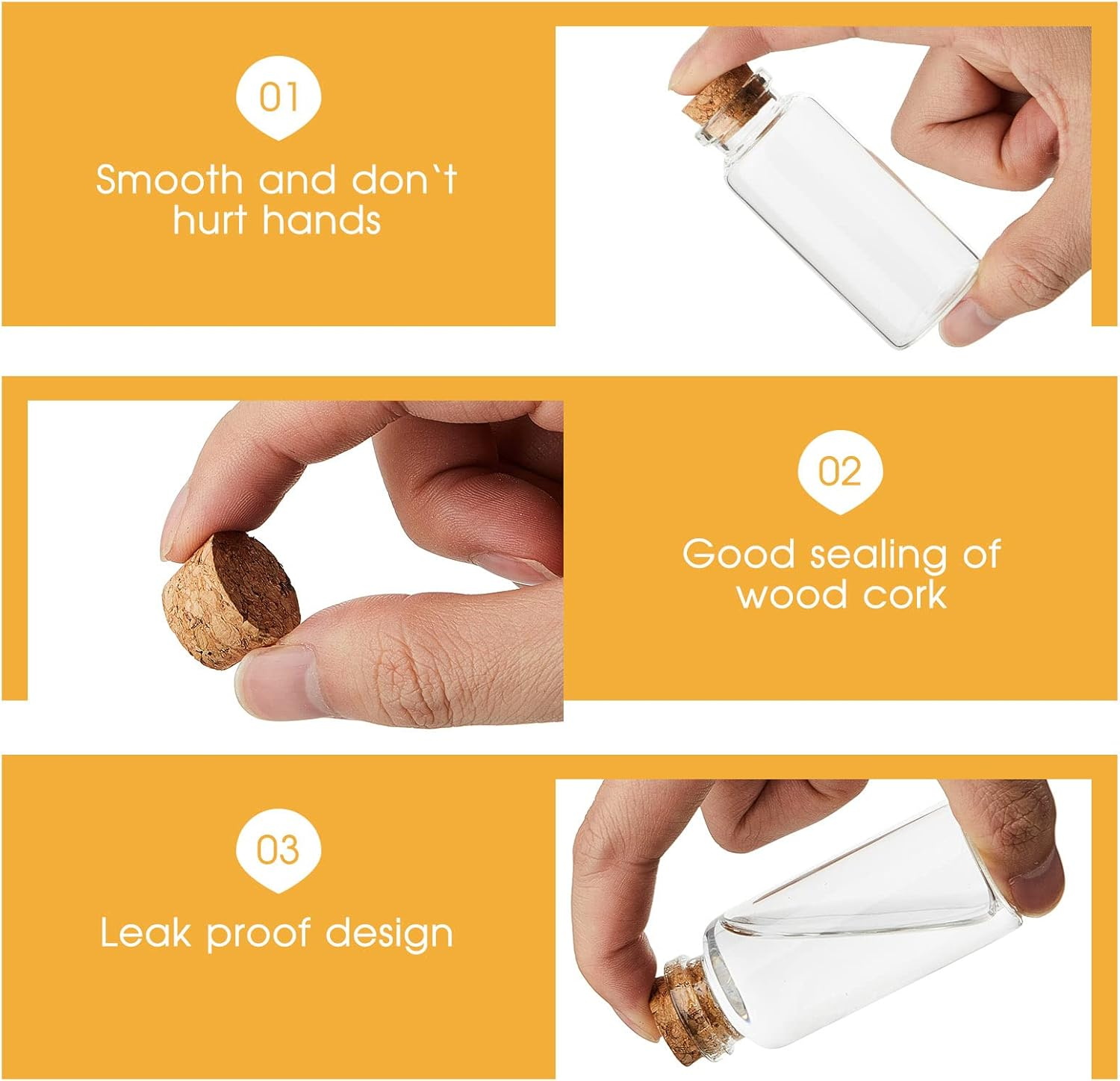 01

Smooth and don`t hurt hands

02

Good sealing of wood cork

03

Leak proof design