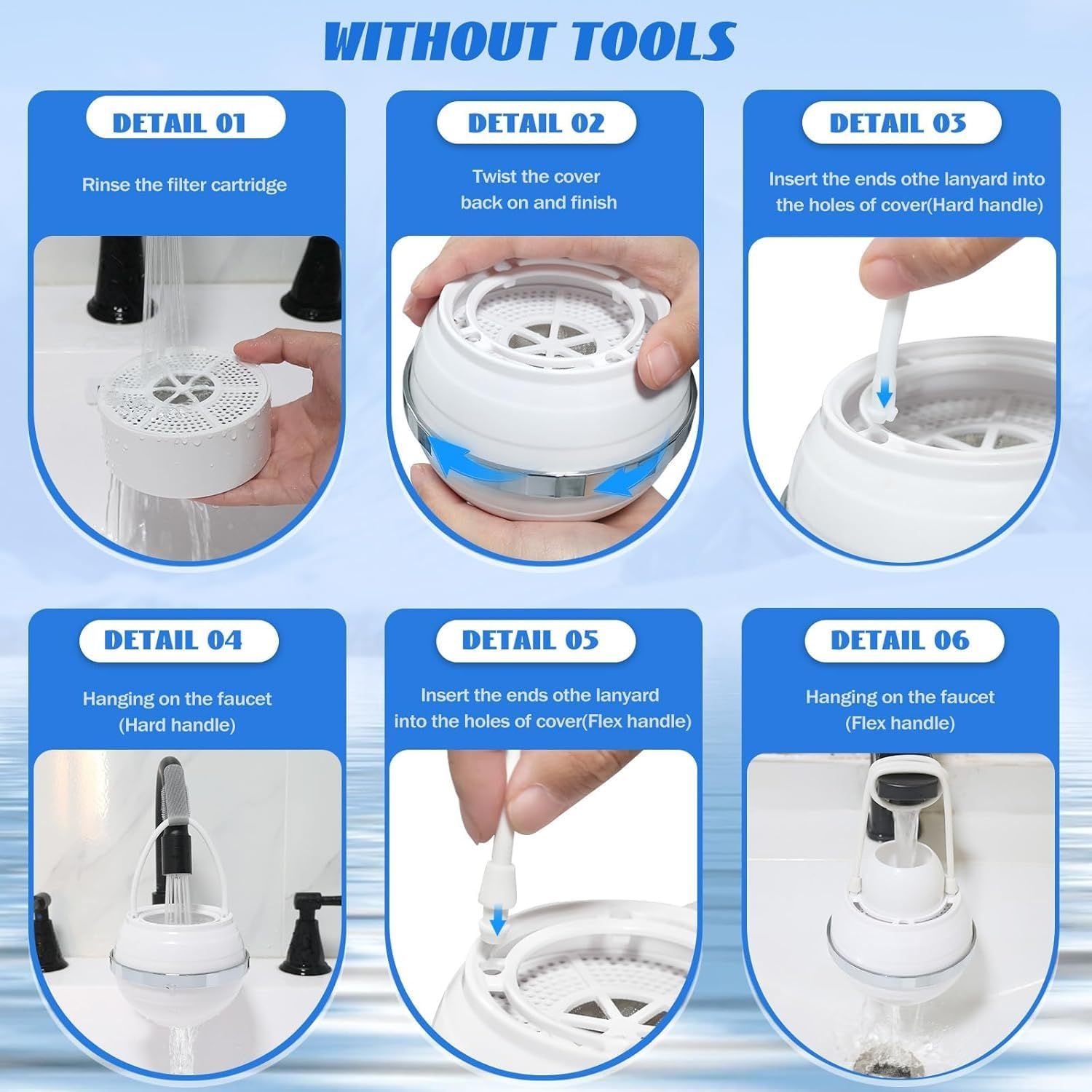 WITHOUT TOOLS

DETAIL 01

Rinse the filter cartridge

DETAIL 02

Twist the cover back on and finish

DETAIL 03

Insert the ends othe lanyard into the holes of cover(Hard handle)

DETAIL 04

Hanging on the faucet (Hard handle)

DETAIL 05

Insert the ends othe lanyard into the holes of cover(Flex handle)

DETAIL 06

Hanging on the faucet (Flex handle)