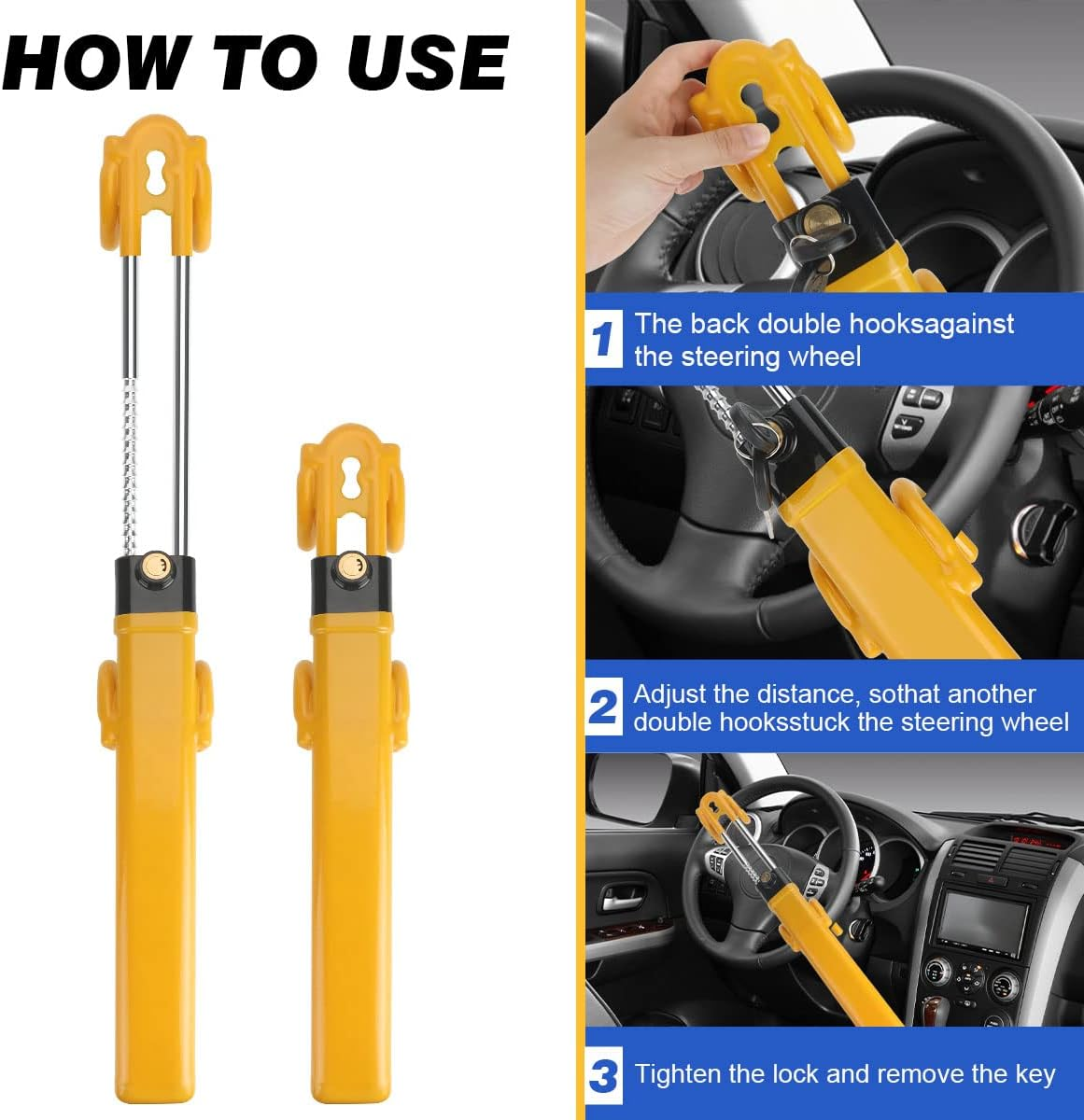 HOW TO USE

1 The back double hooksagainst the steering wheel

2 Adjust the distance, sothat another double hooksstuck the steering wheel

3 Tighten the lock and remove the key