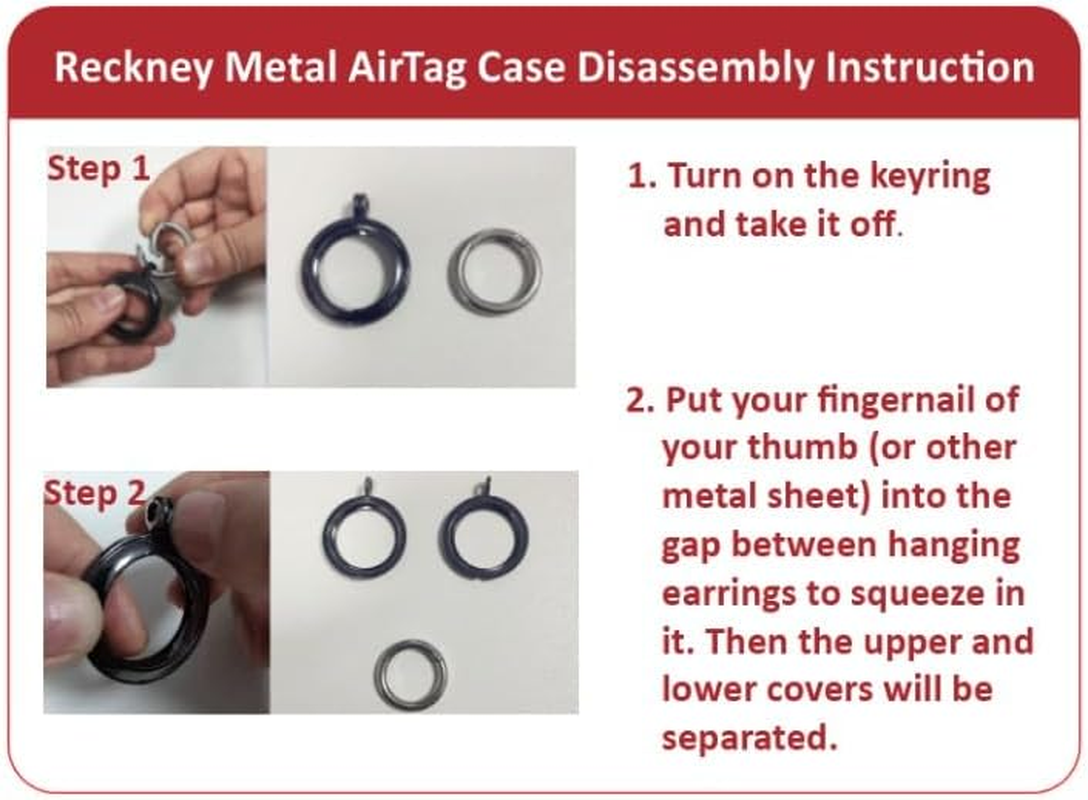 Reckney Metal AirTag Case Disassembly Instruction

Step 1

1. Turn on the keyring and take it off.

Step 2

2. Put your fingernail of your thumb (or other metal sheet) into the gap between hanging earrings to squeeze in it. Then the upper and lower covers will be separated.