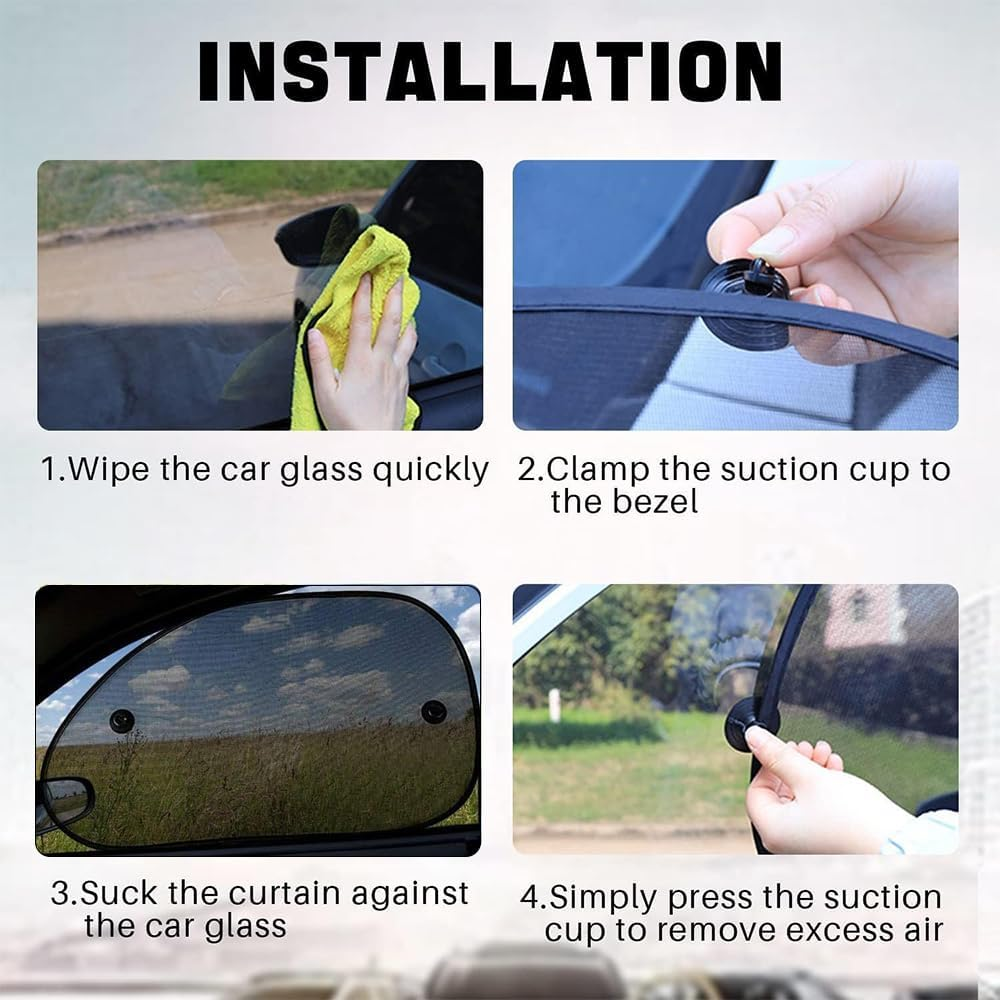 INSTALLATION

1.Wipe the car glass quickly

2.Clamp the suction cup to the bezel

3.Suck the curtain against the car glass

4.Simply press the suction cup to remove excess air