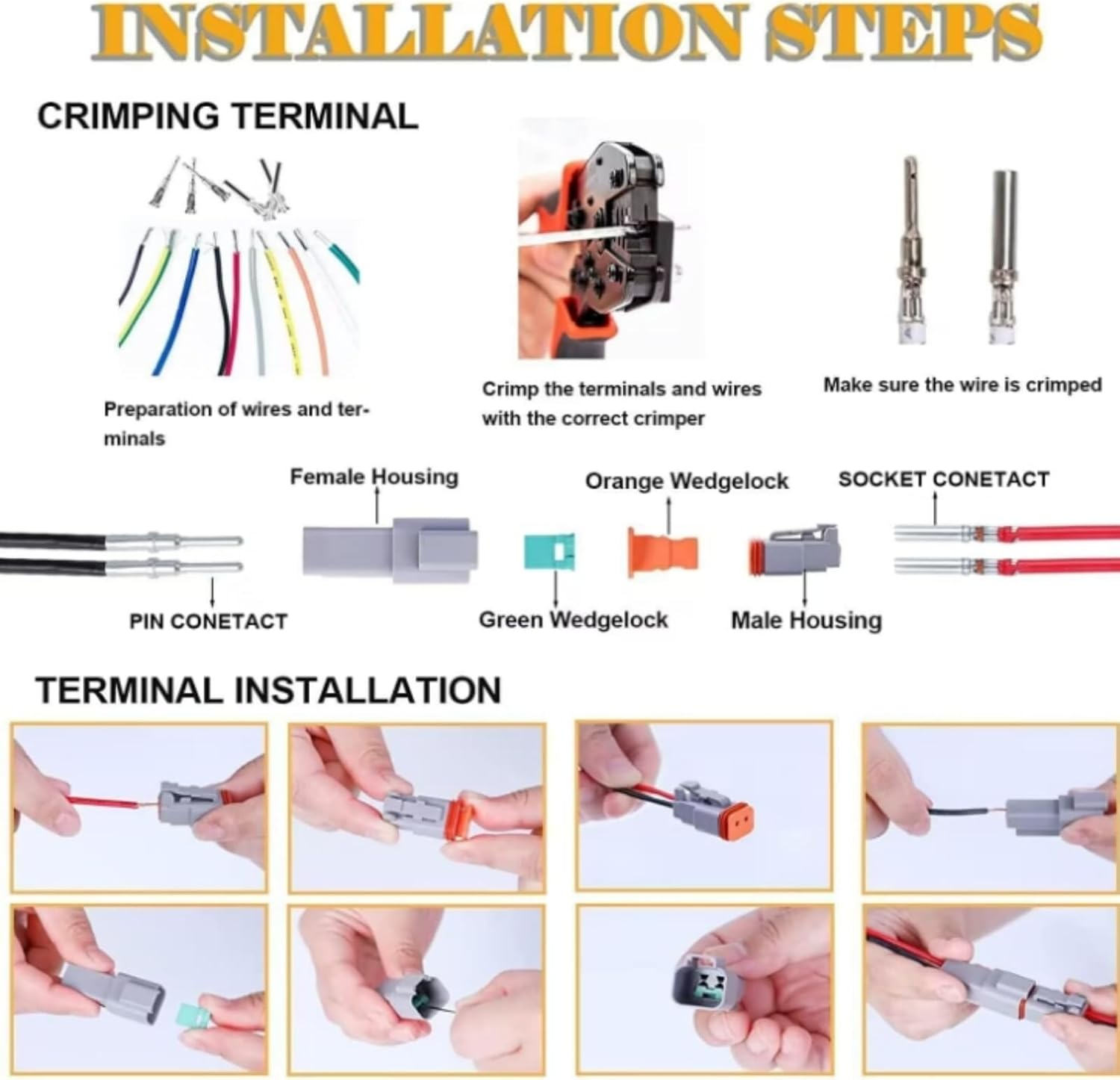 INSTALLATION STEPS

CRIMPING TERMINAL

Preparation of wires and terminals

Crimp the terminals and wires with the correct crimper

Make sure the wire is crimped

Female Housing

Orange Wedgelock

SOCKET CONETACT

PIN CONETACT

Green Wedgelock

Male Housing

TERMINAL INSTALLATION